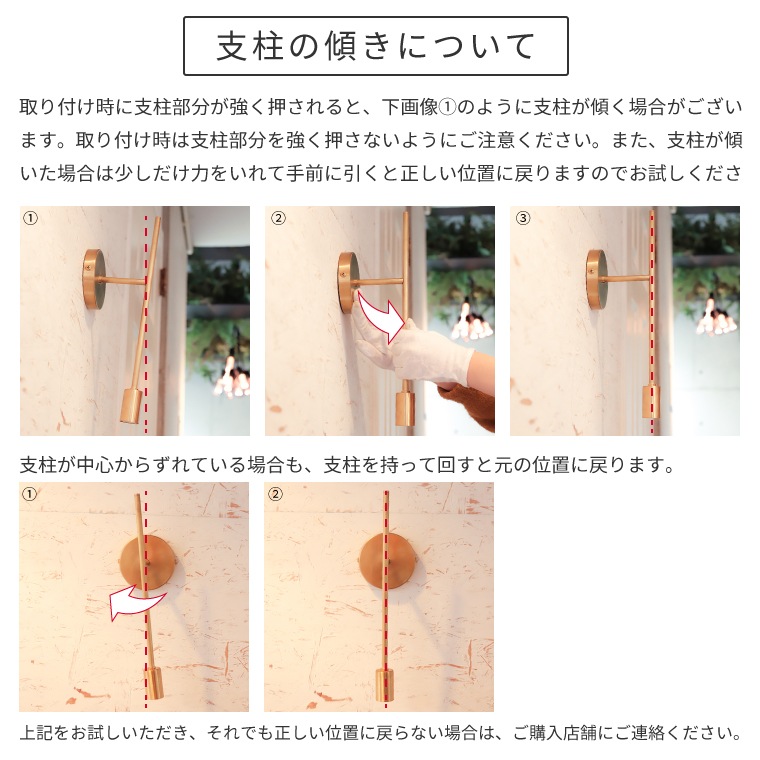 支柱の傾きについて

取り付け時に支柱部分が強く押されると、下画像①のように支柱が傾く場合がございます。取り付け時は支柱部分を強く押さないようにご注意ください。また、支柱が傾いた場合は少しだけ力をいれて手前に引くと正しい位置に戻りますのでお試しくださ

①

②

③

支柱が中心からずれている場合も、支柱を持って回すと元の位置に戻ります。

①

②

上記をお試しいただき、それでも正しい位置に戻らない場合は、ご購入店舗にご連絡ください。