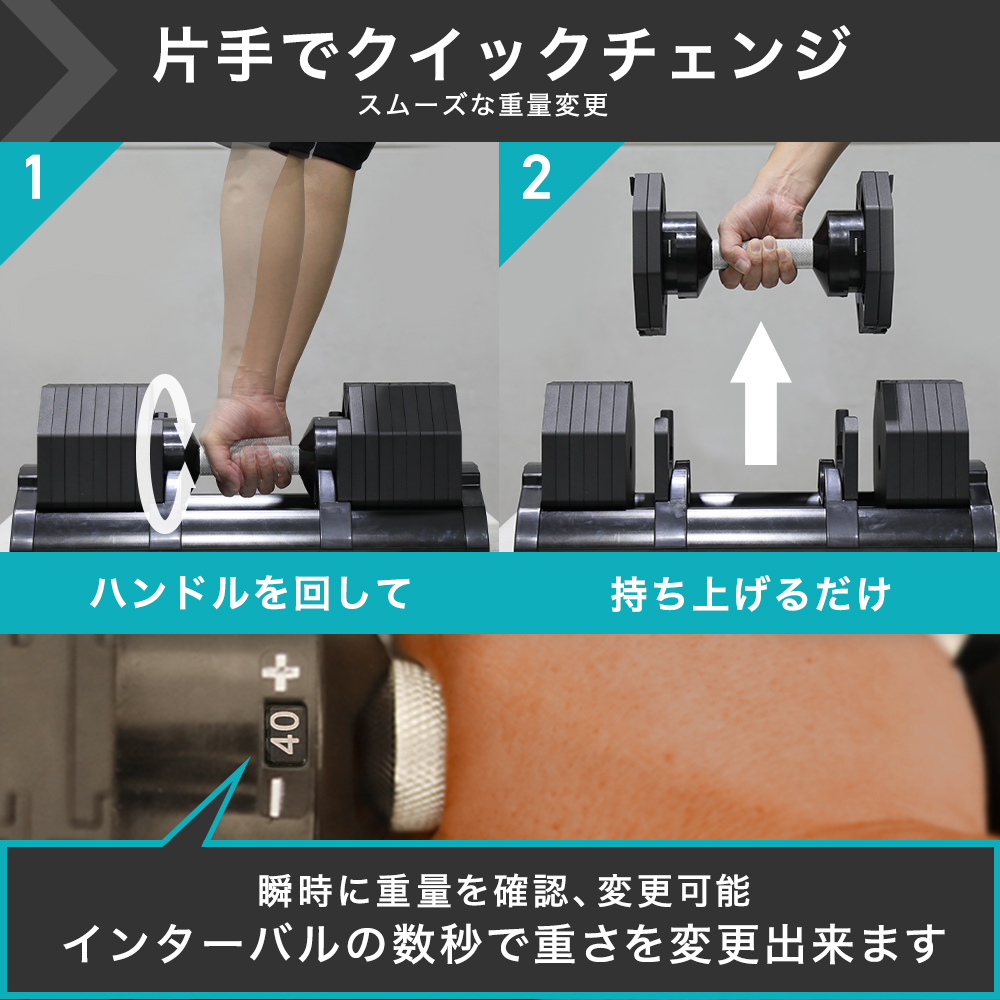 片手でクイックチェンジ
スムーズな重量変更

1

2

ハンドルを回して

持ち上げるだけ

+
40
-

瞬時に重量を確認、変更可能
インターバルの数秒で重さを変更出来ます