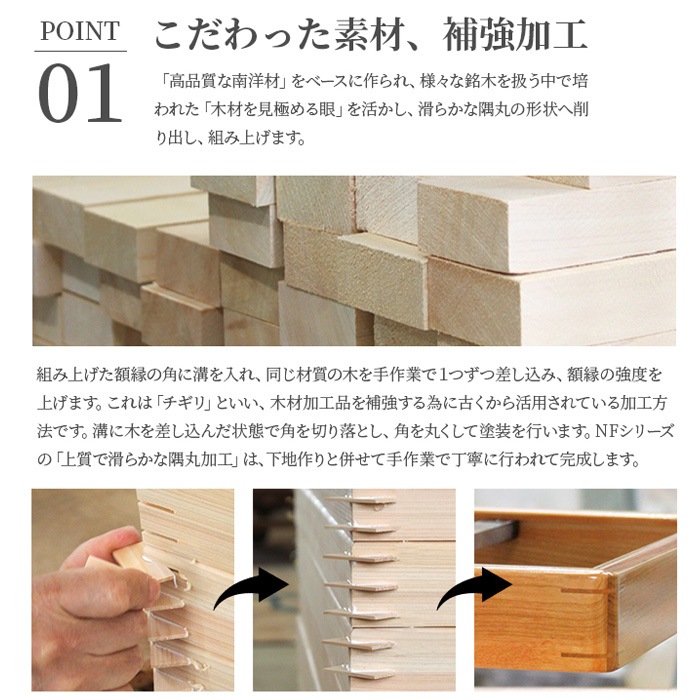 POINT
01

こだわった素材、補強加工

「高品質な南洋材」をベースに作られ、様々な銘木を扱う中で培われた「木材を見極める眼」を活かし、滑らかな隅丸の形状へ削り出し、組み上げます。

組み上げた額縁の角に溝を入れ、同じ材質の木を手作業で1つずつ差し込み、額縁の強度を上げます。これは「チギリ」といい、木材加工品を補強する為に古くから活用されている加工方法です。溝に木を差し込んだ状態で角を切り落とし、角を丸くして塗装を行います。NFシリーズの「上質で滑らかな隅丸加工」は、下地作りと併せて手作業で丁寧に行われて完成します。