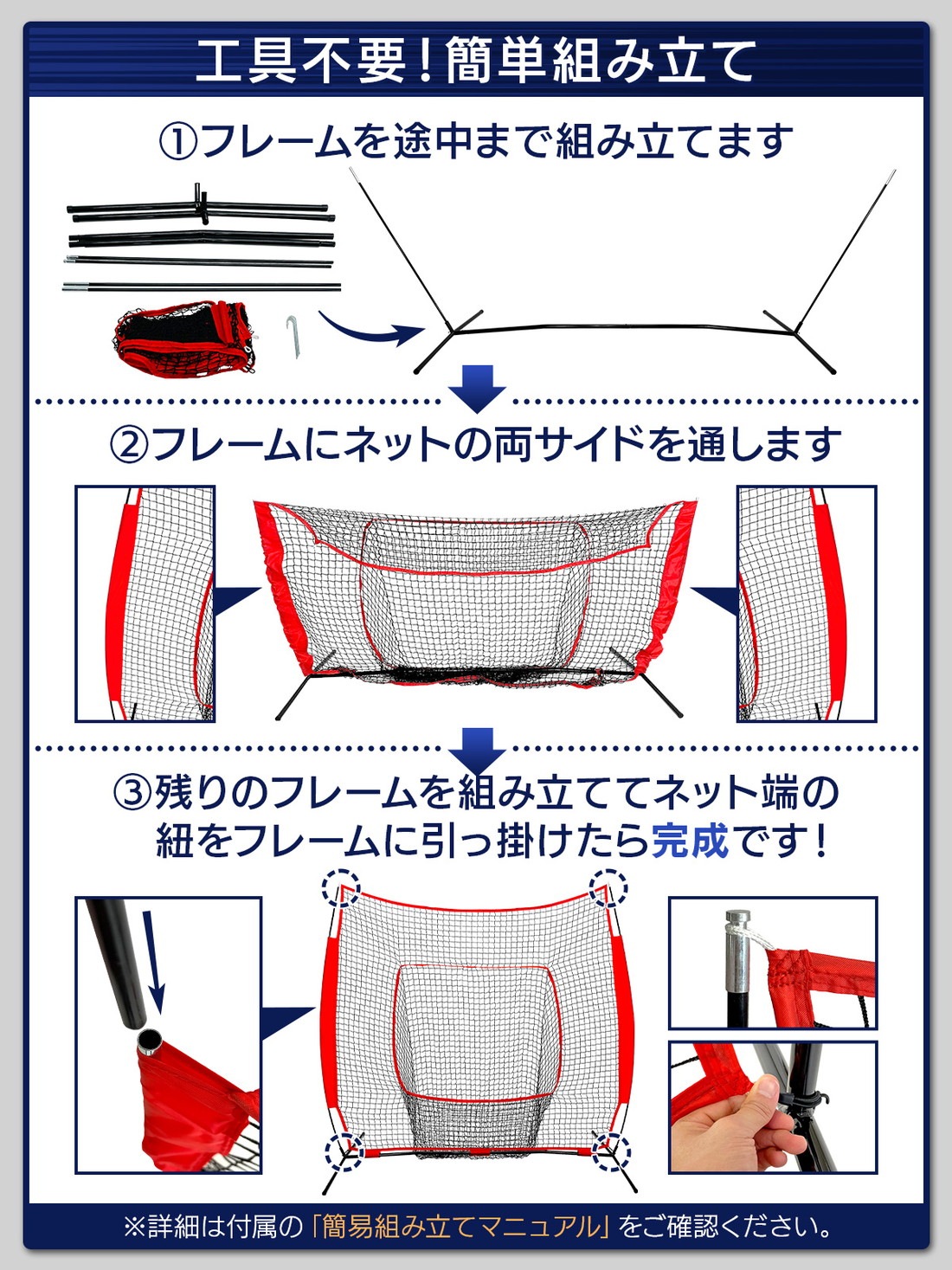 工具不要！簡単組み立て

①フレームを途中まで組み立てます

②フレームにネットの両サイドを通します

③残りのフレームを組み立ててネット端の紐をフレームに引っ掛けたら完成です！

※詳細は付属の「簡易組み立てマニュアル」をご確認ください。