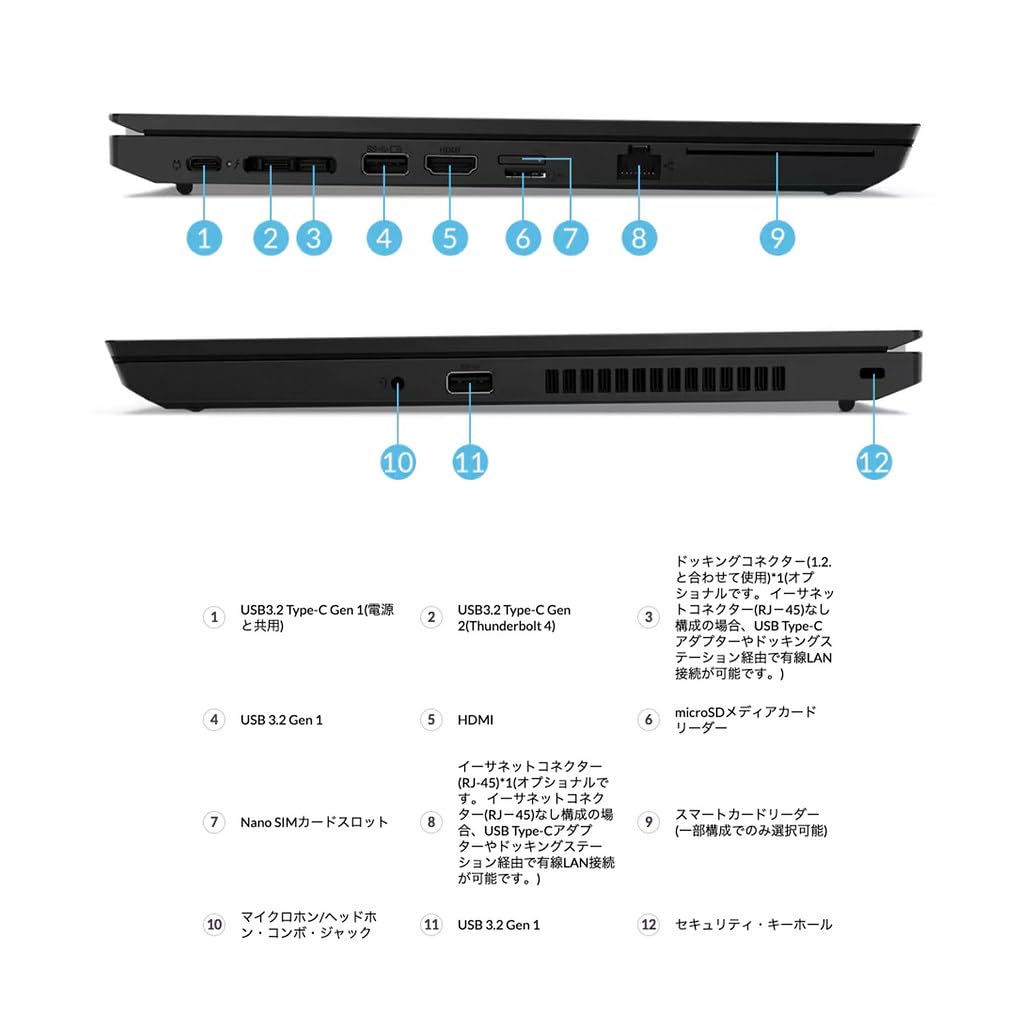 1 2 3 4 5 6 7 8 9

10 11 12

1 USB3.2 Type-C Gen 1(電源と共用)

2 USB3.2 Type-C Gen 2(Thunderbolt 4)

3 ドッキングコネクター(1.2.と合わせて使用)*1(オプショナルです。イーサネットコネクター(RJ－45)なし構成の場合、USB Type-Cアダプターやドッキングステーション経由で有線LAN接続が可能です。)

4 USB 3.2 Gen 1

5 HDMI

6 microSDメディアカードリーダー

7 Nano SIMカードスロット

8 イーサネットコネクター(RJ-45)*1(オプショナルです。イーサネットコネクター(RJ－45)なし構成の場合、USB Type-Cアダプターやドッキングステーション経由で有線LAN接続が可能です。)

9 スマートカードリーダー(一部構成でのみ選択可能)

10 マイクロホン/ヘッドホン・コンボ・ジャック

11 USB 3.2 Gen 1

12 セキュリティ・キーホール