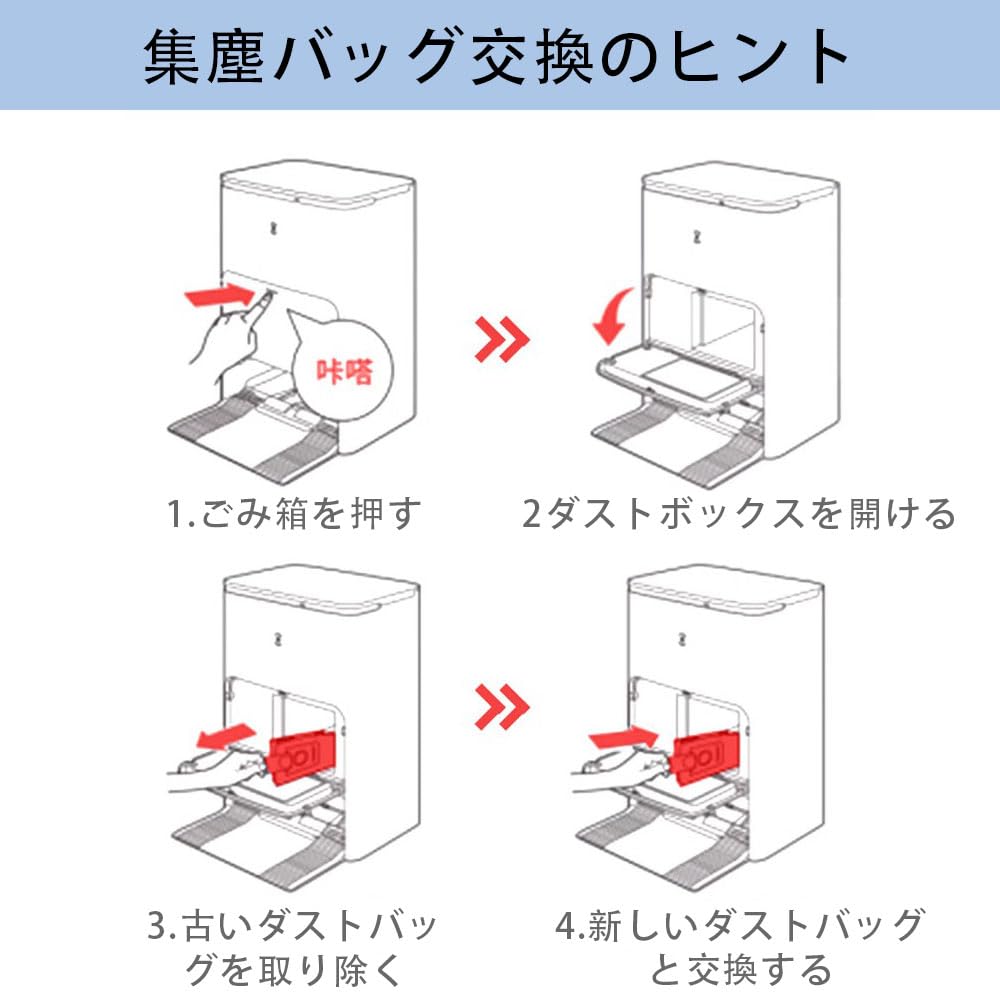 集塵バッグ交換のヒント

咔嗒

1.ごみ箱を押す

2ダストボックスを開ける

3.古いダストバッグを取り除く

4.新しいダストバッグと交換する