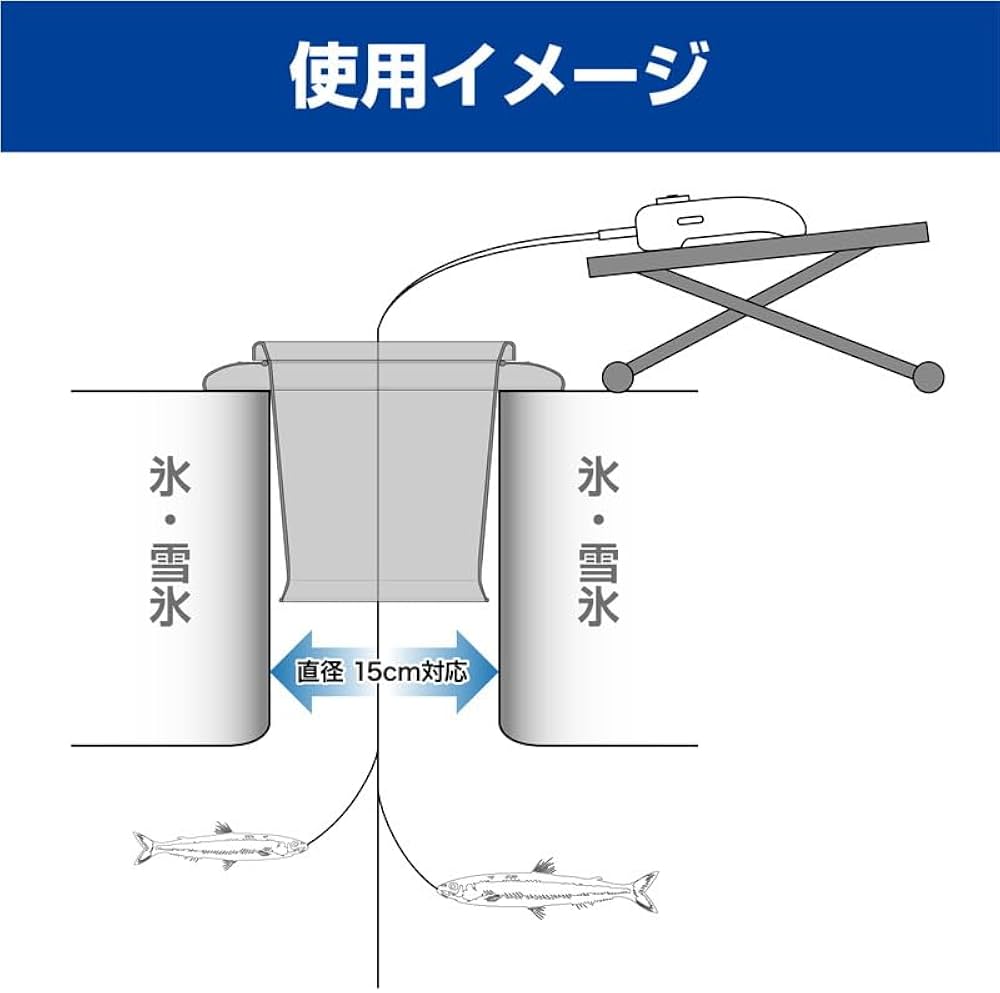 使用イメージ

氷・雪氷

氷・雪氷

直径 15cm対応