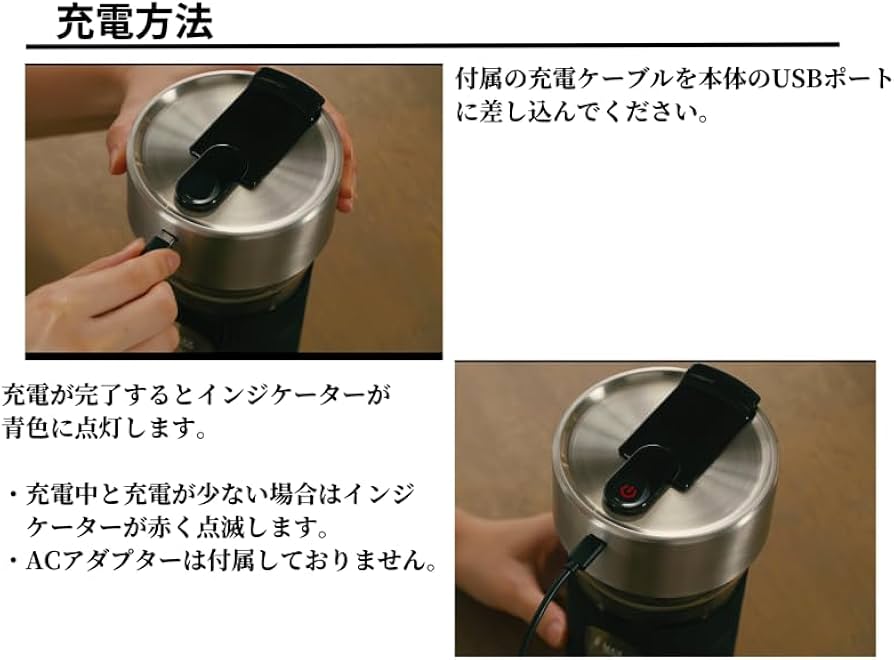 充電方法

付属の充電ケーブルを本体のUSBポートに差し込んでください。

充電が完了するとインジケーターが青色に点灯します。

・充電中と充電が少ない場合はインジケーターが赤く点滅します。
・ACアダプターは付属しておりません。