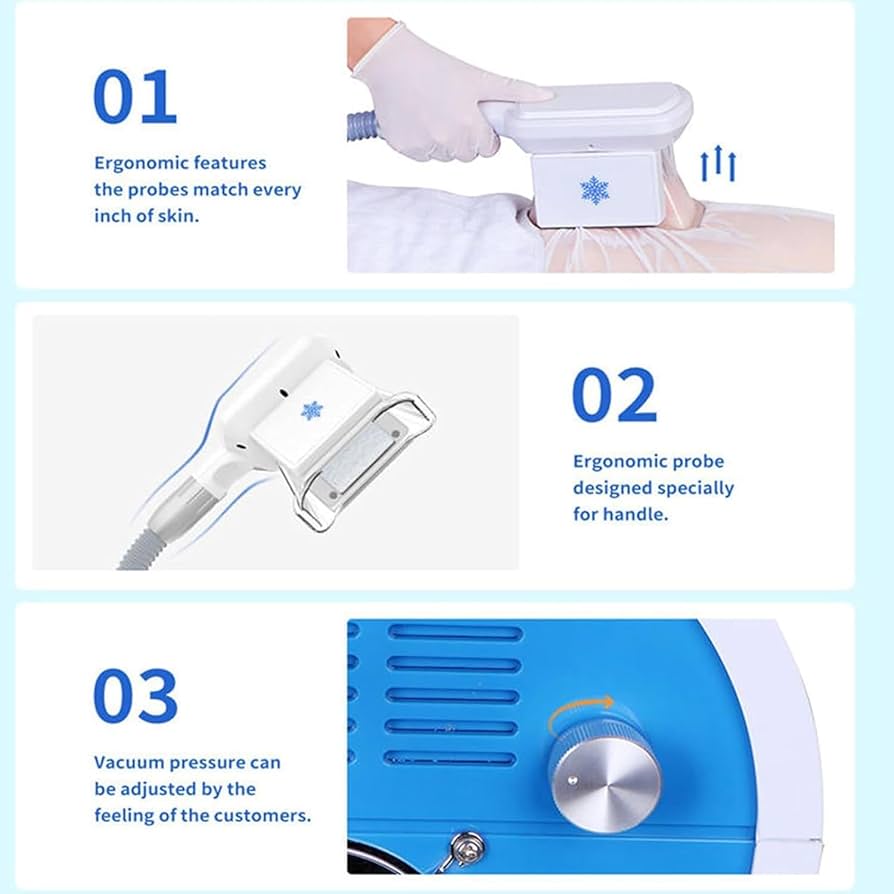 01

Ergonomic features the probes match every inch of skin.

02

Ergonomic probe designed specially for handle.

03

Vacuum pressure can be adjusted by the feeling of the customers.