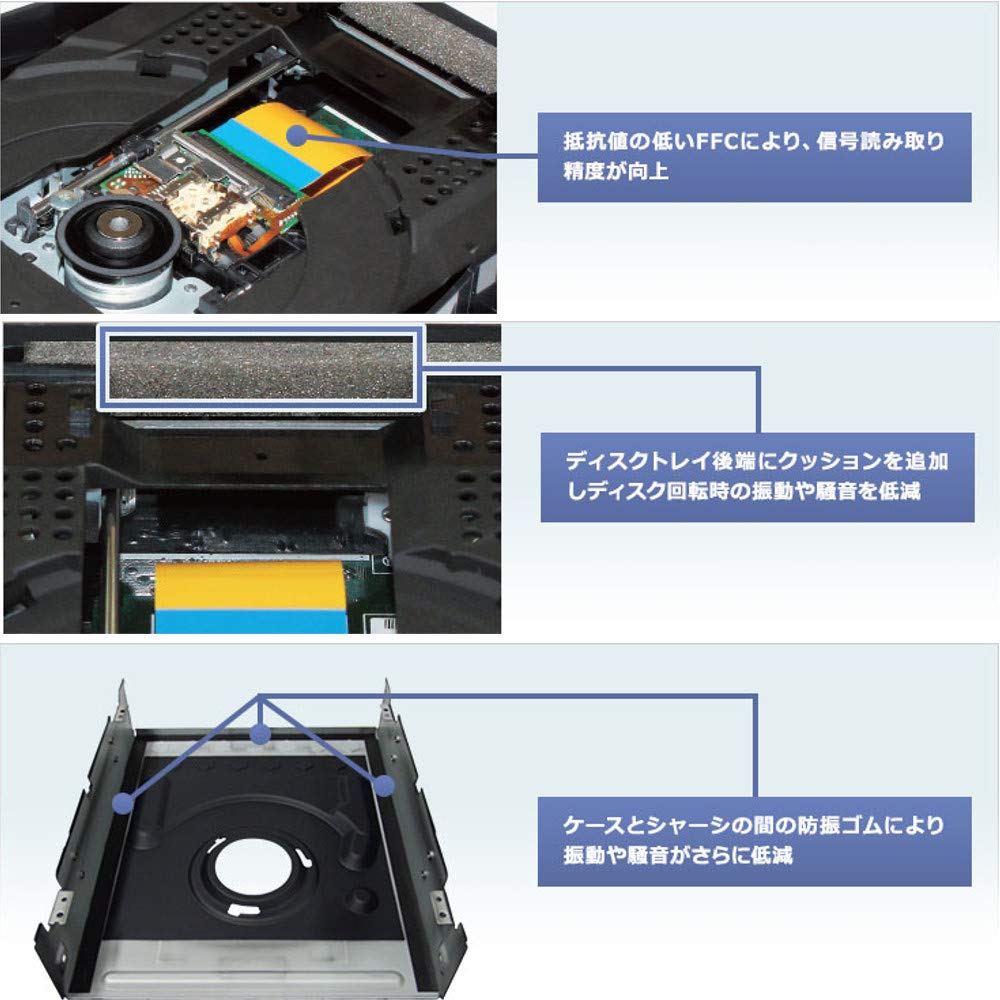 抵抗値の低いFFCにより、信号読み取り精度が向上

ディスクトレイ後端にクッションを追加しディスク回転時の振動や騒音を低減

ケースとシャーシの間の防振ゴムにより振動や騒音がさらに低減