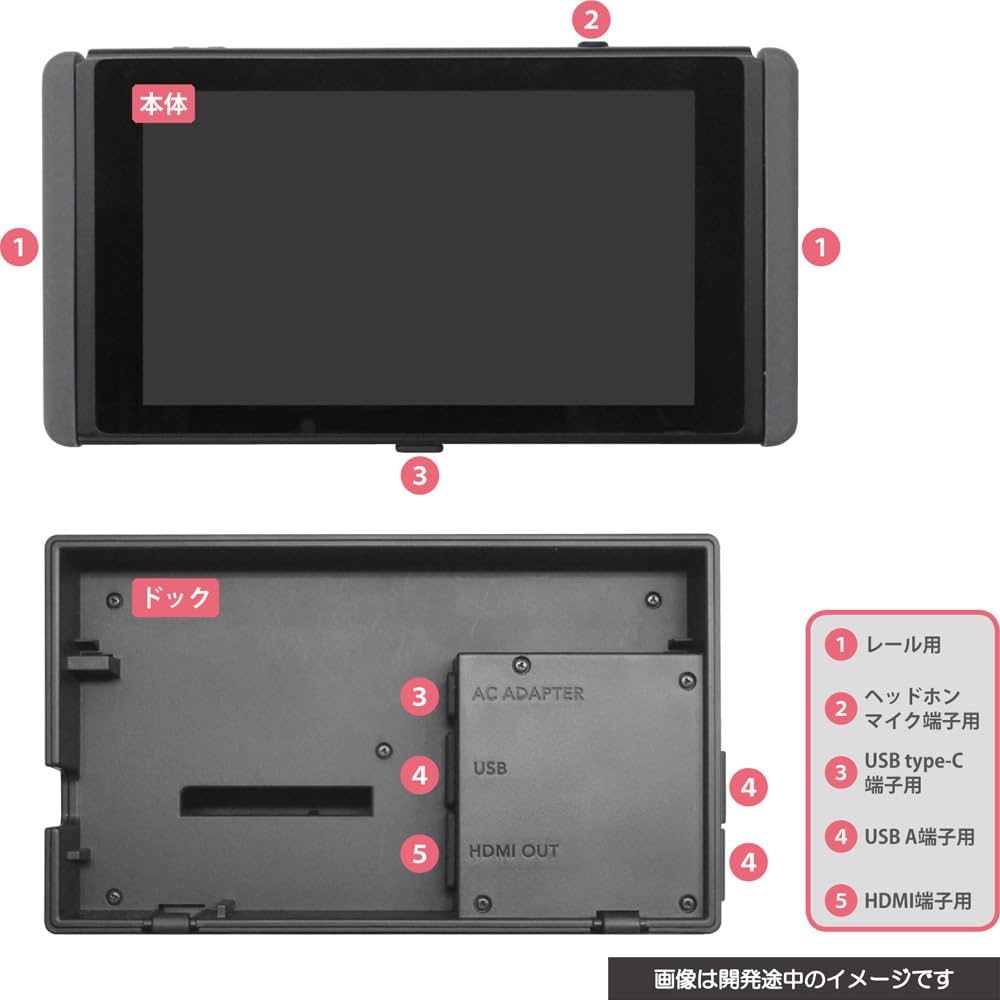 2

本体

1

1

3

ドック

3 AC ADAPTER

4 USB

5 HDMI OUT

4

4

1 レール用

2 ヘッドホン マイク端子用

3 USB type-C 端子用

4 USB A端子用

5 HDMI端子用

画像は開発途中のイメージです