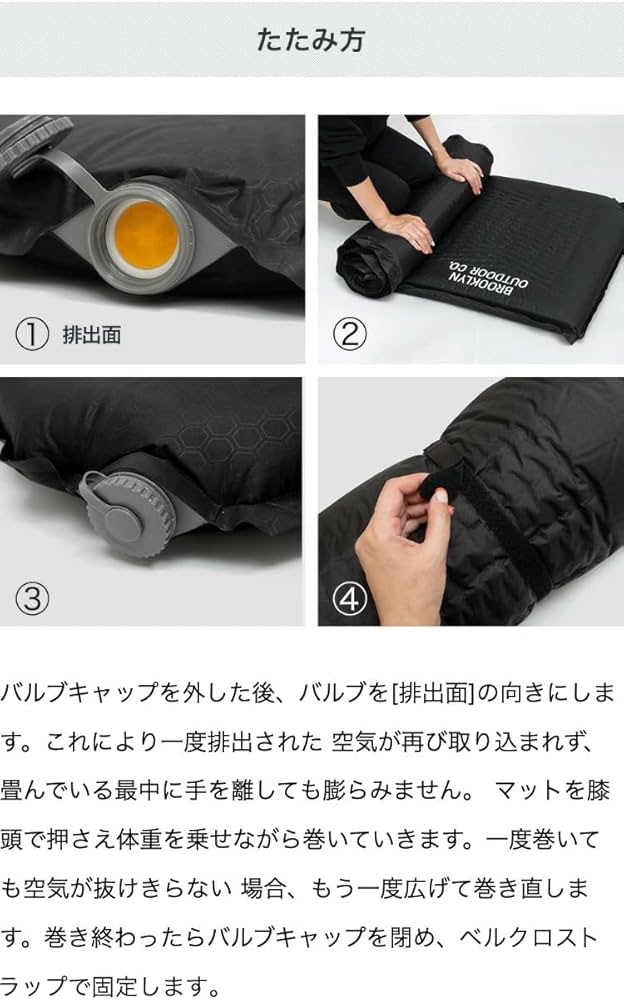 たたみ方

① 排出面

②

BROOKLYN OUTDOOR CO.

③

④

バルブキャップを外した後、バルブを[排出面]の向きにします。これにより一度排出された 空気が再び取り込まれず、畳んでいる最中に手を離しても膨らみません。 マットを膝頭で押さえ体重を乗せながら巻いていきます。一度巻いても空気が抜けきらない 場合、もう一度広げて巻き直します。巻き終わったらバルブキャップを閉め、ベルクロストラップで固定します。