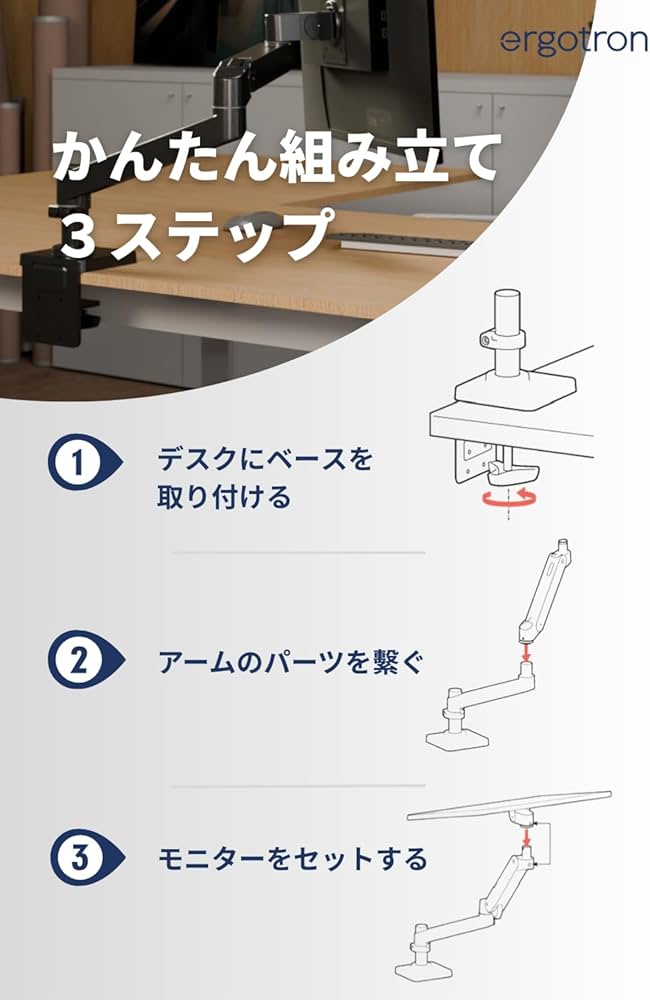 ergotron

かんたん組み立て
3ステップ

1 デスクにベースを取り付ける

2 アームのパーツを繋ぐ

3 モニターをセットする