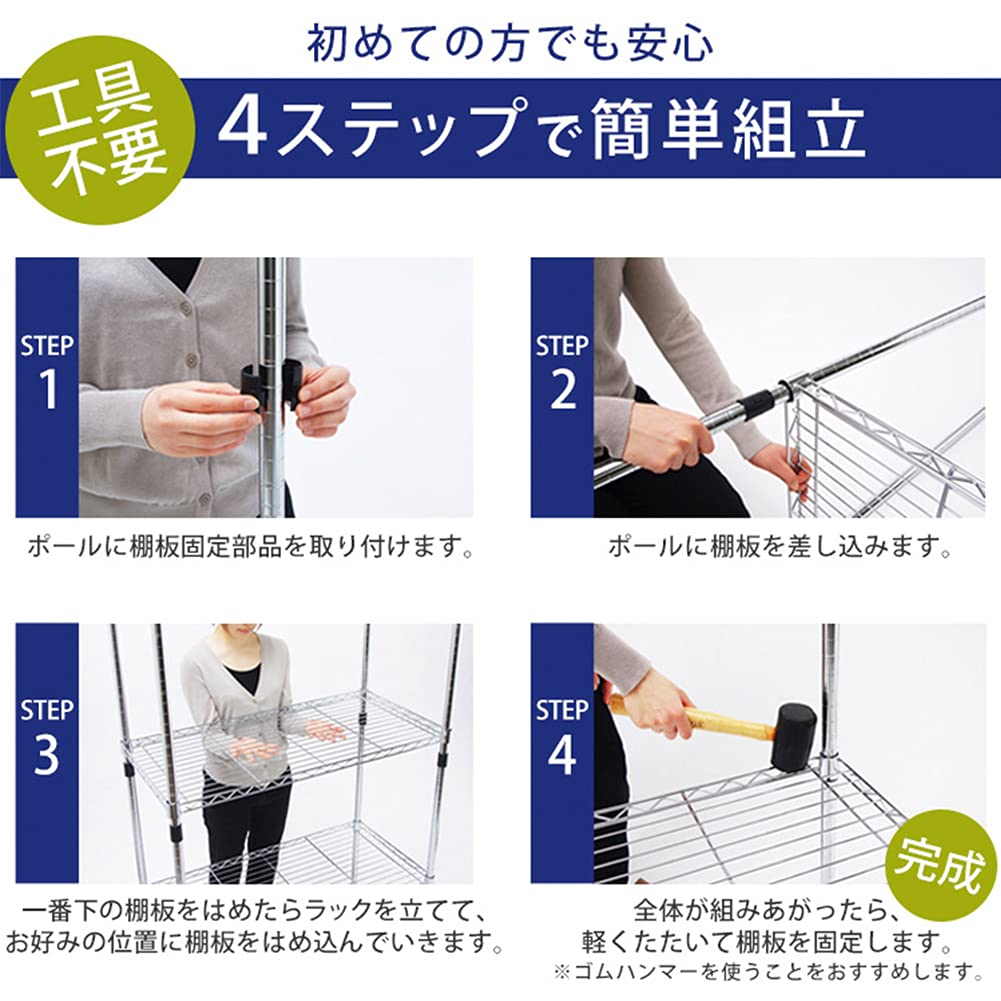 初めての方でも安心

工具不要

4ステップで簡単組立

STEP 1

ポールに棚板固定部品を取り付けます。

STEP 2

ポールに棚板を差し込みます。

STEP 3

一番下の棚板をはめたらラックを立てて、お好みの位置に棚板をはめ込んでいきます。

STEP 4

完成

全体が組みあがったら、軽くたたいて棚板を固定します。
※ゴムハンマーを使うことをおすすめします。