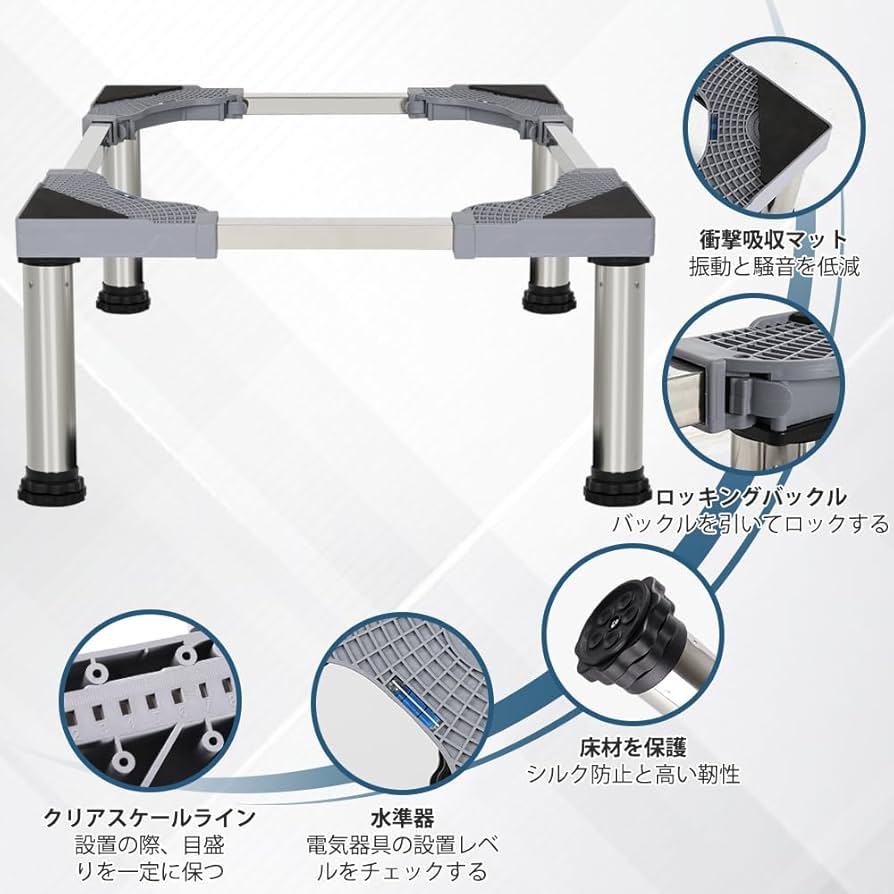 衝撃吸収マット
振動と騒音を低減

ロッキングバックル
バックルを引いてロックする

床材を保護
シルク防止と高い靭性

クリアスケールライン
設置の際、目盛りを一定に保つ

水準器
電気器具の設置レベルをチェックする