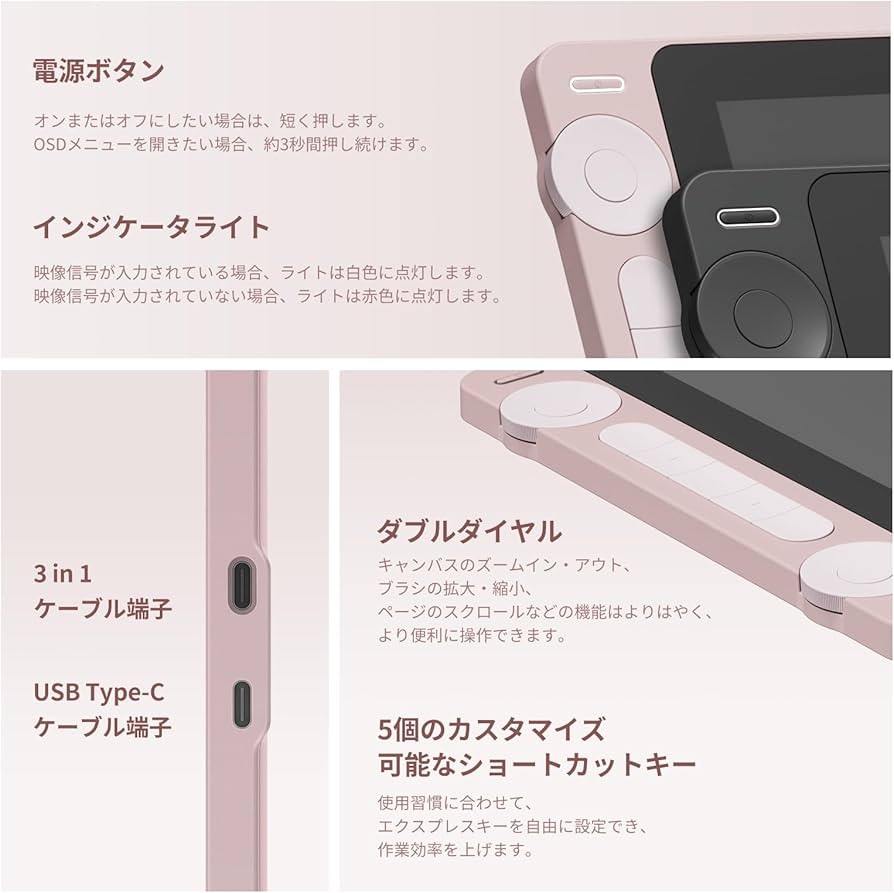 電源ボタン

オンまたはオフにしたい場合は、短く押します。
OSDメニューを開きたい場合、約3秒間押し続けます。

インジケータライト

映像信号が入力されている場合、ライトは白色に点灯します。
映像信号が入力されていない場合、ライトは赤色に点灯します。

3 in 1
ケーブル端子

USB Type-C
ケーブル端子

ダブルダイヤル

キャンバスのズームイン・アウト、
ブラシの拡大・縮小、
ページのスクロールなどの機能はよりはやく、
より便利に操作できます。

5個のカスタマイズ
可能なショートカットキー

使用習慣に合わせて、
エクスプレスキーを自由に設定でき、
作業効率を上げます。