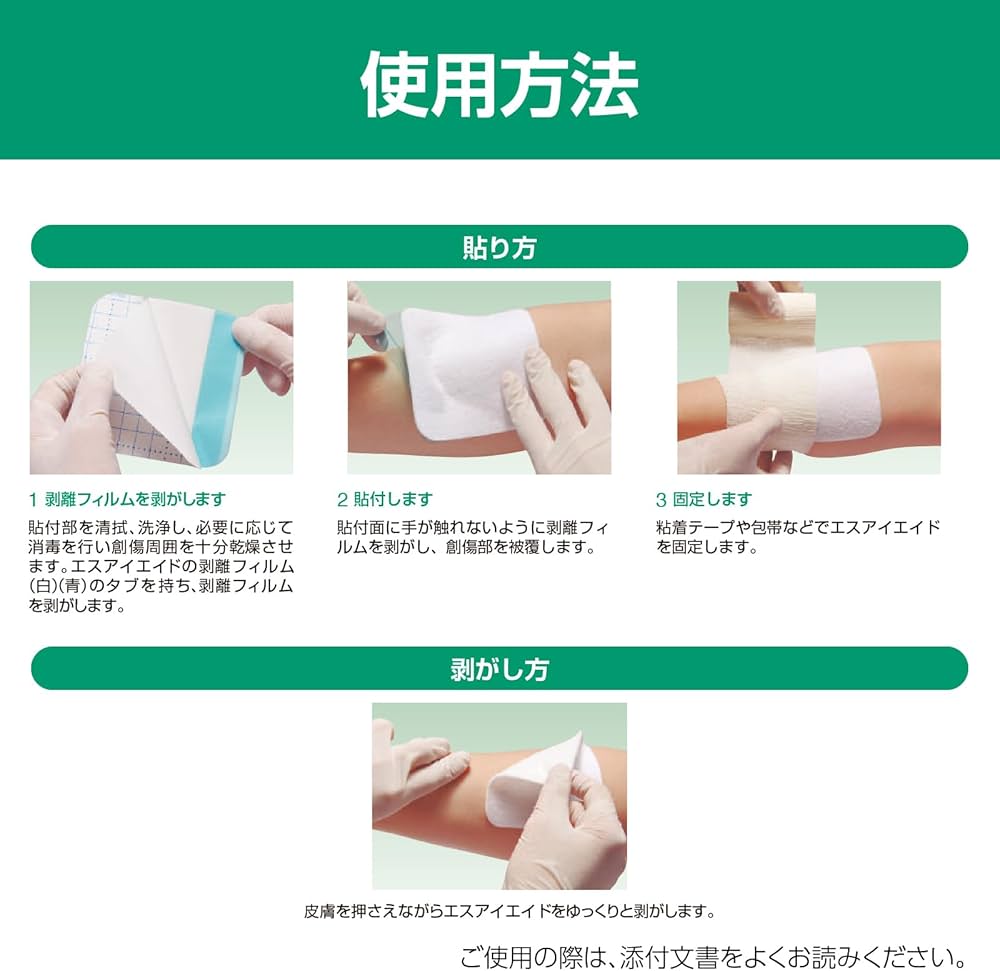 使用方法

貼り方

1 剥離フィルムを剥がします

貼付部を清拭、洗浄し、必要に応じて消毒を行い創傷周囲を十分乾燥させます。エスアイエイドの剥離フィルム(白)(青)のタブを持ち、剥離フィルムを剥がします。

2 貼付します

貼付面に手が触れないように剥離フィルムを剥がし、創傷部を被覆します。

3 固定します

粘着テープや包帯などでエスアイエイドを固定します。

剥がし方

皮膚を押さえながらエスアイエイドをゆっくりと剥がします。

ご使用の際は、添付文書をよくお読みください。