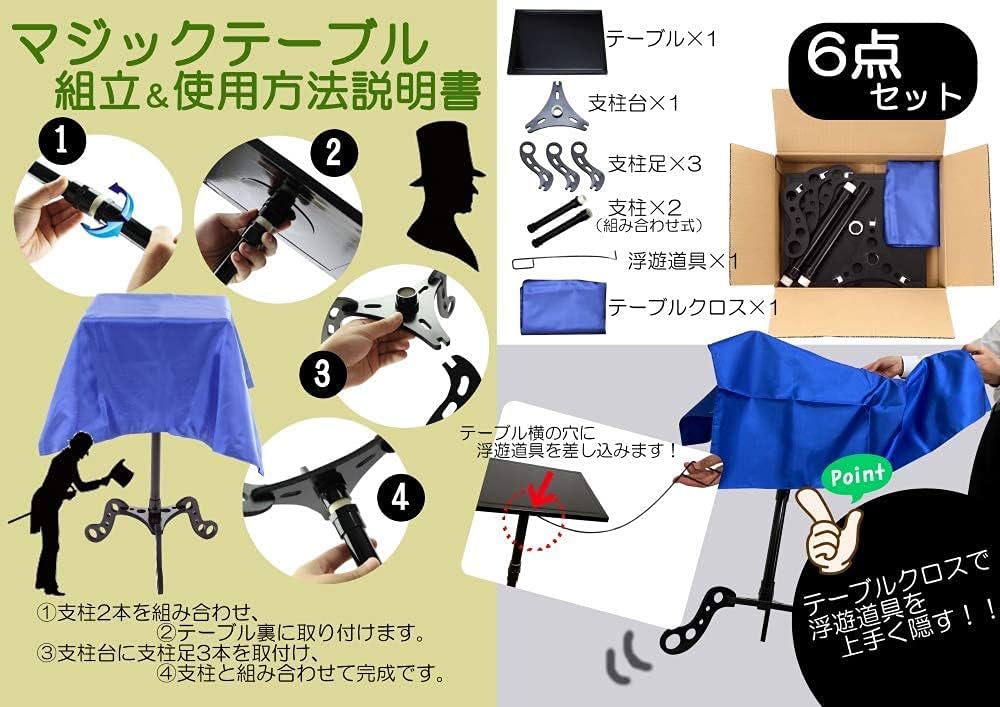 マジックテーブル
組立＆使用方法説明書

1
2
3
4

①支柱2本を組み合わせ、
②テーブル裏に取り付けます。
③支柱台に支柱足3本を取付け、
④支柱と組み合わせて完成です。

テーブル×1
支柱台×1
支柱足×3
支柱×2
（組み合わせ式）
浮遊道具×1
テーブルクロス×1

6点
セット

テーブル横の穴に
浮遊道具を差し込みます！

Point

テーブルクロスで
浮遊道具を
上手く隠す！！