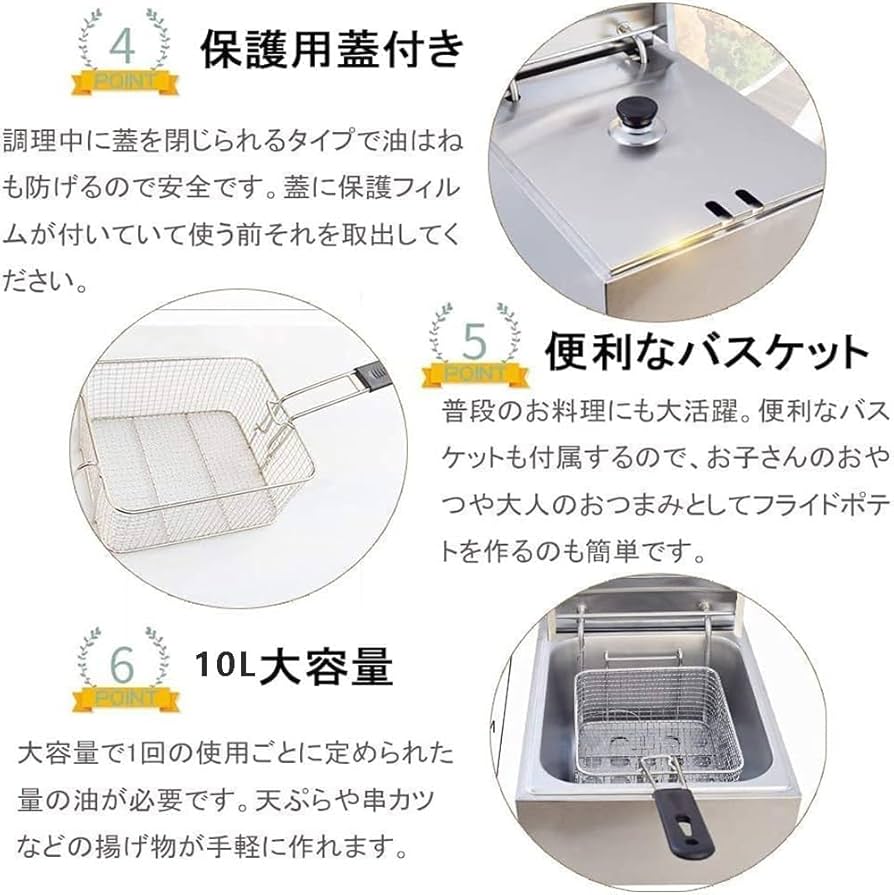 4
POINT
保護用蓋付き

調理中に蓋を閉じられるタイプで油はねも防げるので安全です。蓋に保護フィルムが付いていて使う前それを取出してください。

5
POINT
便利なバスケット

普段のお料理にも大活躍。便利なバスケットも付属するので、お子さんのおやつや大人のおつまみとしてフライドポテトを作るのも簡単です。

6
POINT
10L大容量

大容量で1回の使用ごとに定められた量の油が必要です。天ぷらや串カツなどの揚げ物が手軽に作れます。