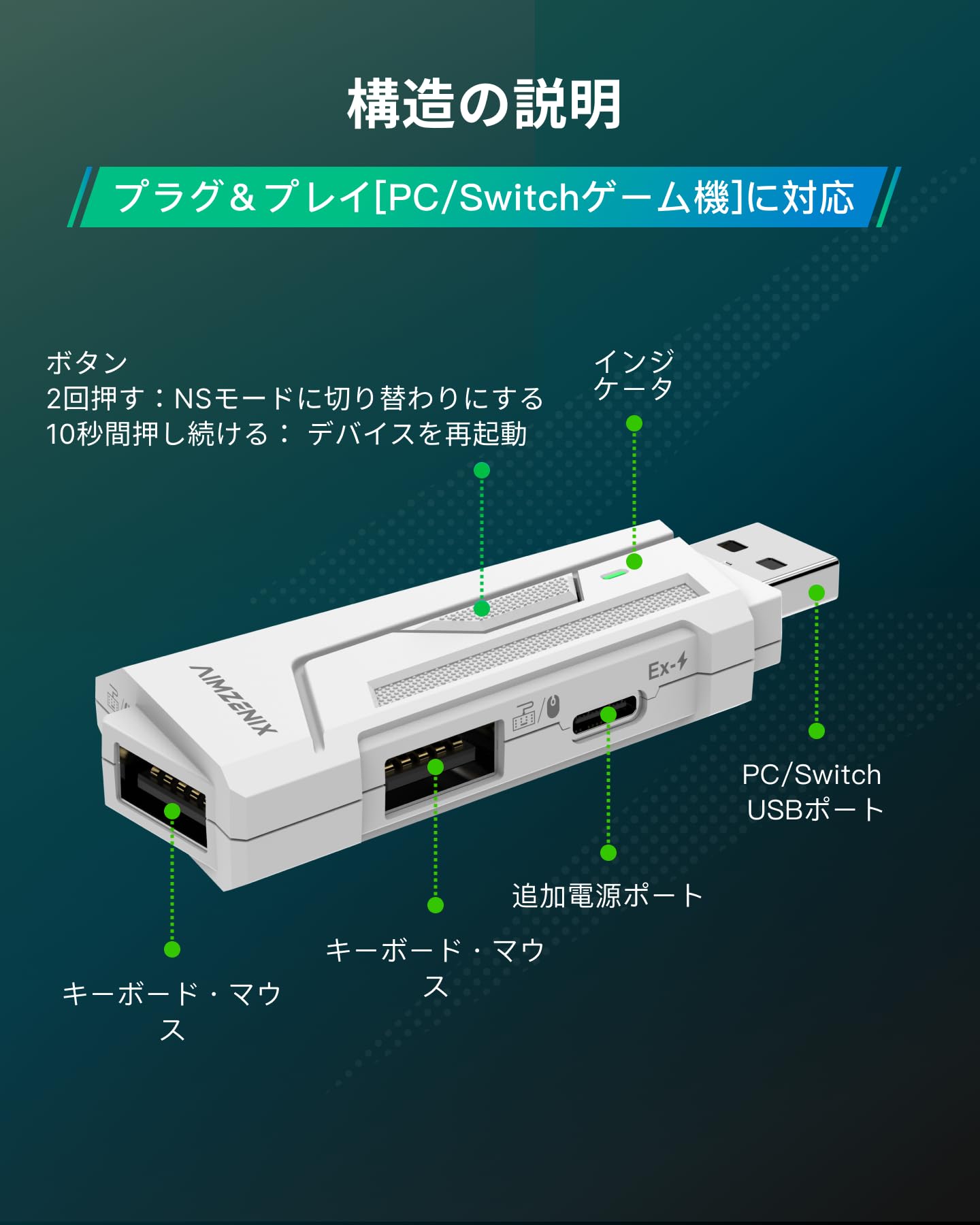 構造の説明

プラグ＆プレイ[PC/Switchゲーム機]に対応

ボタン
2回押す：NSモードに切り替わりにする
10秒間押し続ける： デバイスを再起動

インジケータ

AIMZENIX

Ex-

PC/Switch USBポート

追加電源ポート

キーボード・マウス

キーボード・マウス