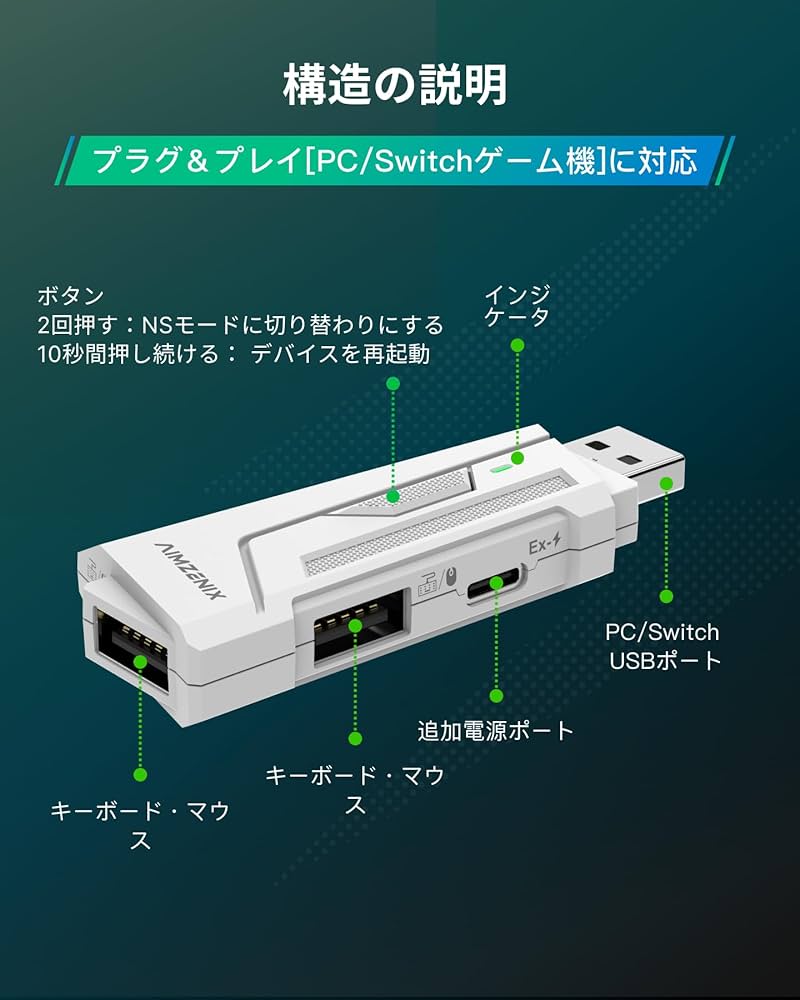 構造の説明

プラグ＆プレイ[PC/Switchゲーム機]に対応

ボタン
2回押す：NSモードに切り替わりにする
10秒間押し続ける： デバイスを再起動

インジケータ

AIMZENIX

Ex-

PC/Switch USBポート

追加電源ポート

キーボード・マウス

キーボード・マウス