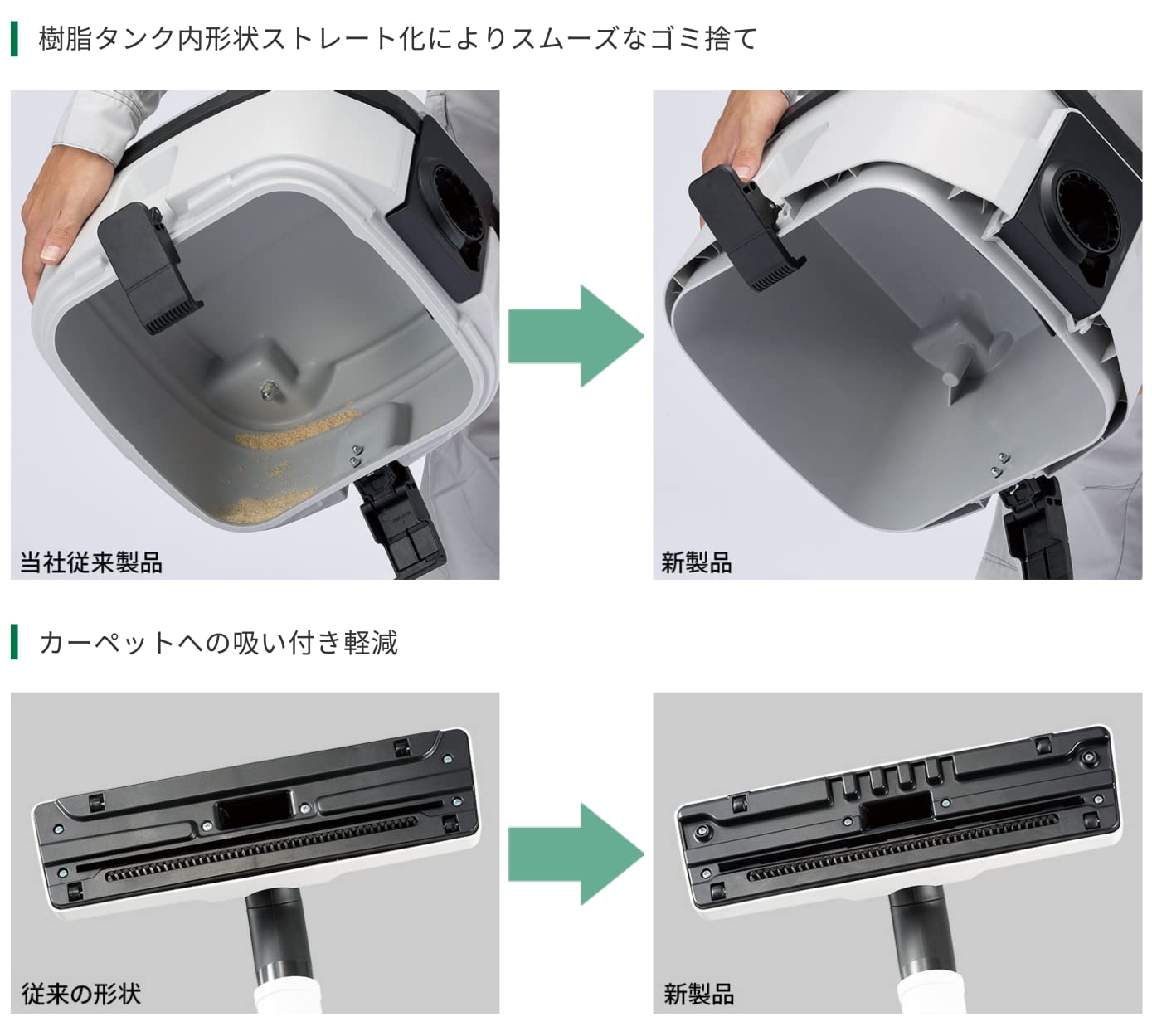 樹脂タンク内形状ストレート化によりスムーズなゴミ捨て

当社従来製品

新製品

カーペットへの吸い付き軽減

従来の形状

新製品