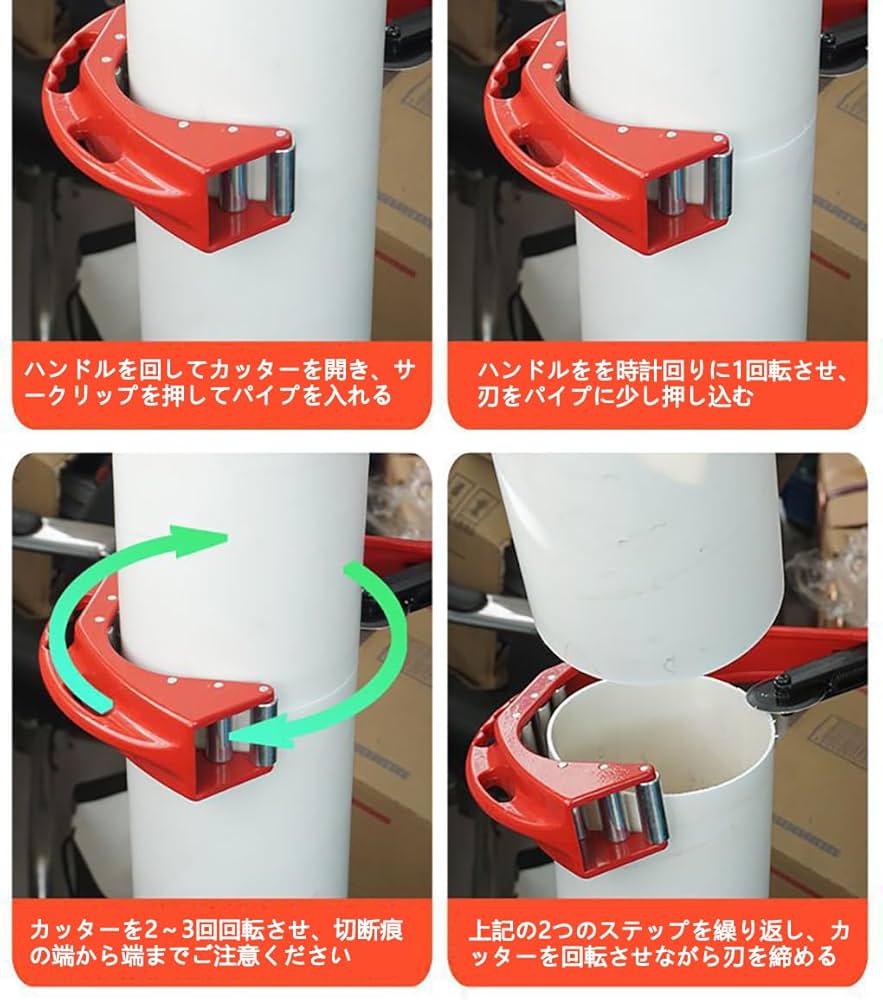 ハンドルを回してカッターを開き、サークリップを押してパイプを入れる

ハンドルをを時計回りに1回転させ、刃をパイプに少し押し込む

カッターを2～3回回転させ、切断痕の端から端までご注意ください

上記の2つのステップを繰り返し、カッターを回転させながら刃を締める