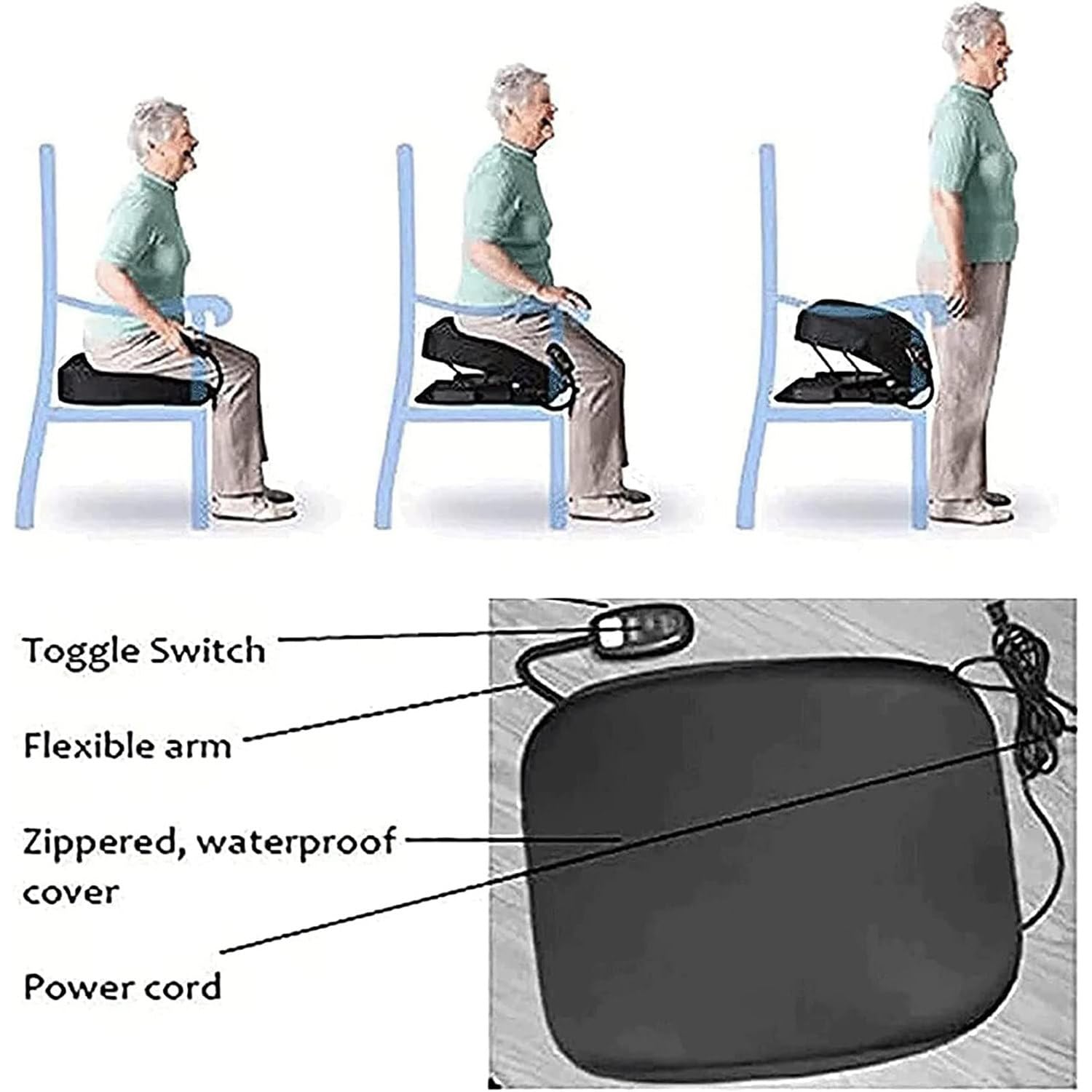 Toggle Switch

Flexible arm

Zippered, waterproof cover

Power cord