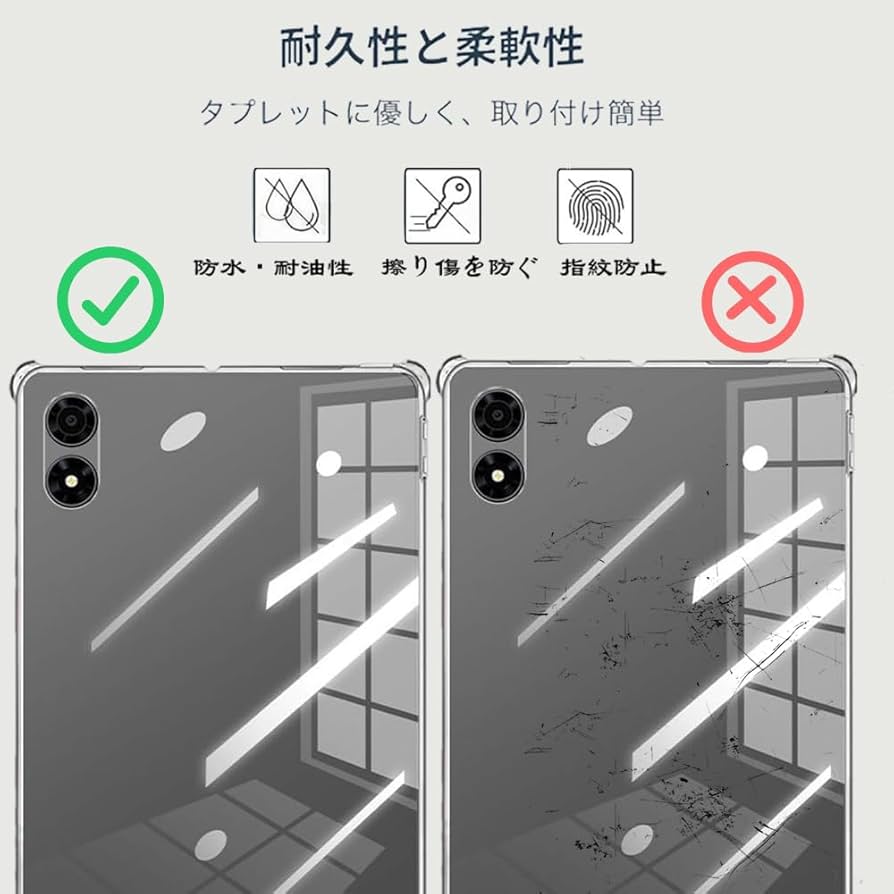 耐久性と柔軟性

タブレットに優しく、取り付け簡単

防水・耐油性 擦り傷を防ぐ 指紋防止