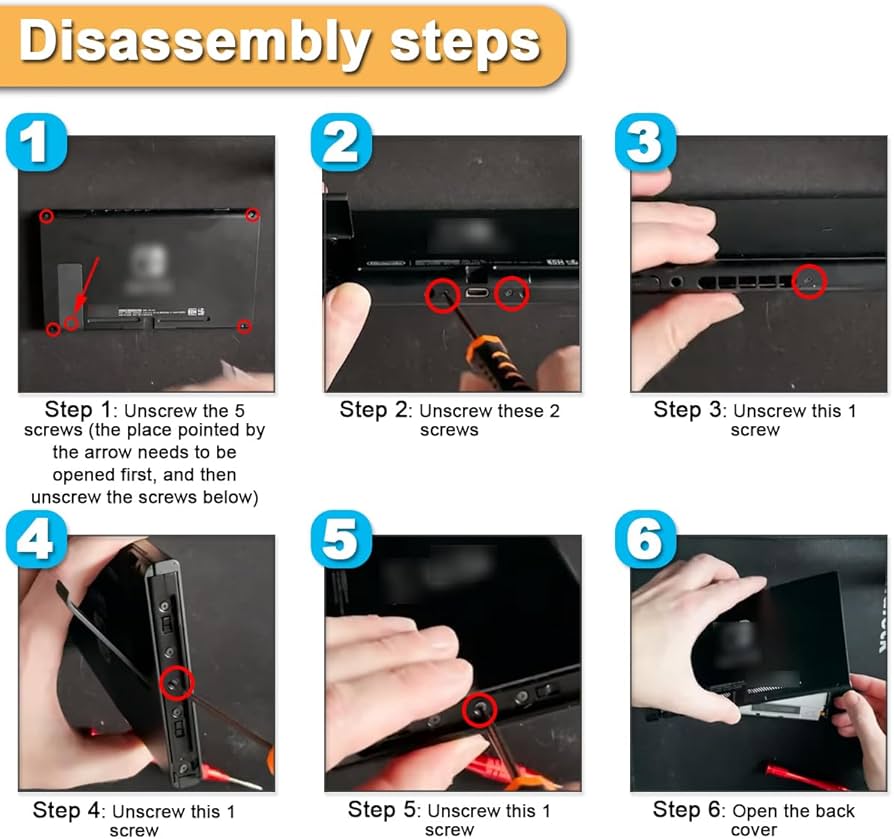 Disassembly steps

1

Step 1: Unscrew the 5 screws (the place pointed by the arrow needs to be opened first, and then unscrew the screws below)

2

Step 2: Unscrew these 2 screws

3

Step 3: Unscrew this 1 screw

4

Step 4: Unscrew this 1 screw

5

Step 5: Unscrew this 1 screw

6

Step 6: Open the back cover