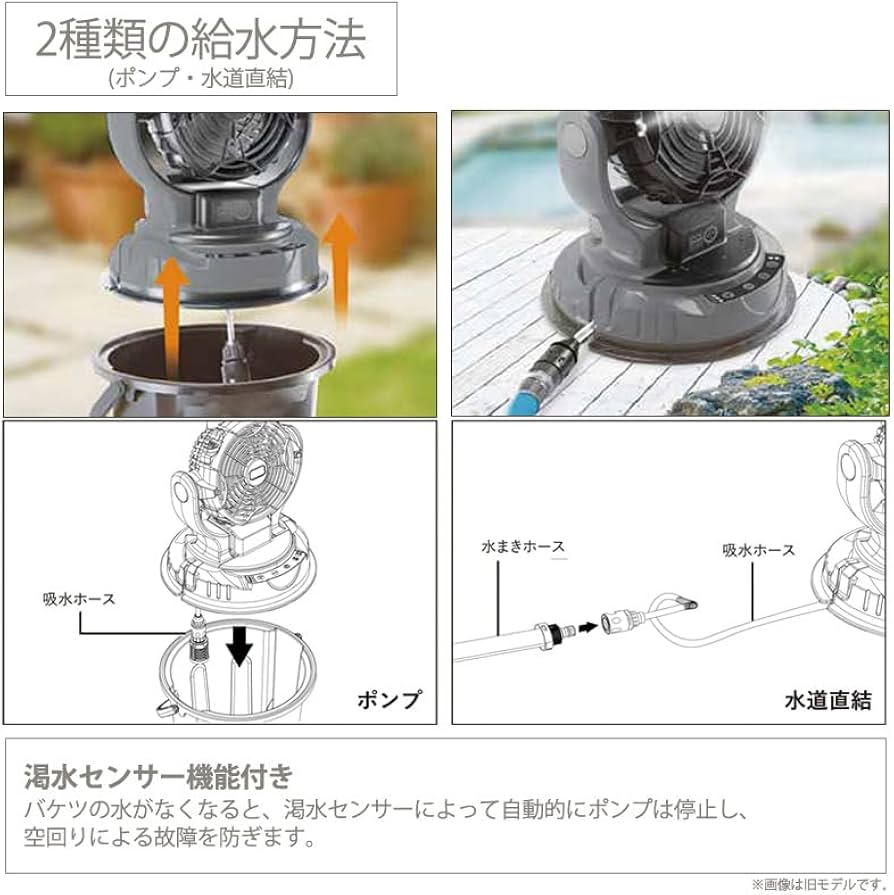 2種類の給水方法
(ポンプ・水道直結)

吸水ホース

ポンプ

水まきホース

吸水ホース

水道直結

渇水センサー機能付き
バケツの水がなくなると、渇水センサーによって自動的にポンプは停止し、空回りによる故障を防ぎます。

※画像は旧モデルです。