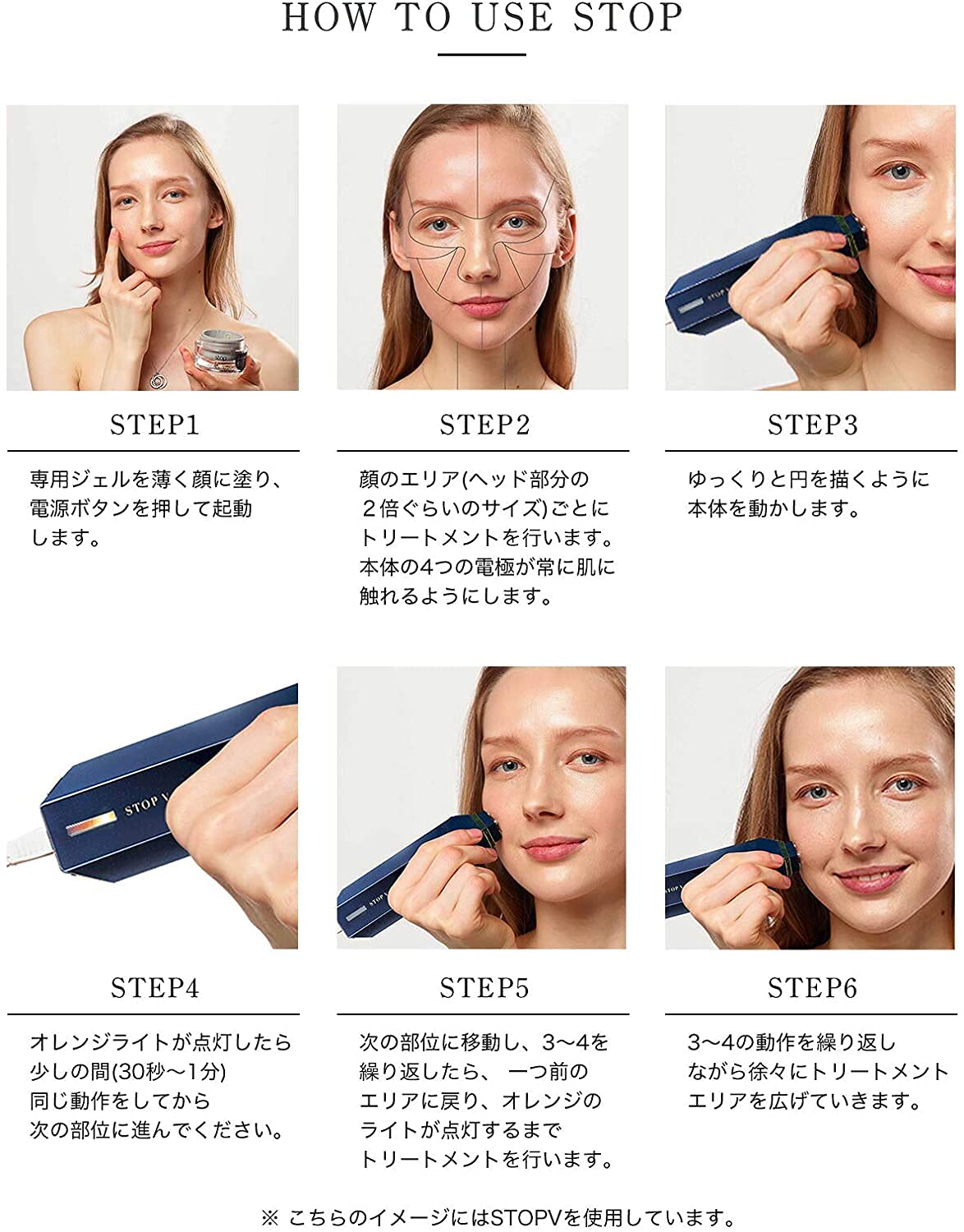 HOW TO USE STOP

STEP1

専用ジェルを薄く顔に塗り、電源ボタンを押して起動します。

STEP2

顔のエリア(ヘッド部分の２倍ぐらいのサイズ)ごとにトリートメントを行います。本体の4つの電極が常に肌に触れるようにします。

STEP3

ゆっくりと円を描くように本体を動かします。

STOP V

STEP4

オレンジライトが点灯したら少しの間(30秒〜1分)同じ動作をしてから次の部位に進んでください。

STEP5

次の部位に移動し、3〜4を繰り返したら、 一つ前のエリアに戻り、オレンジのライトが点灯するまでトリートメントを行います。

STEP6

3〜4の動作を繰り返しながら徐々にトリートメントエリアを広げていきます。

※ こちらのイメージにはSTOPVを使用しています。