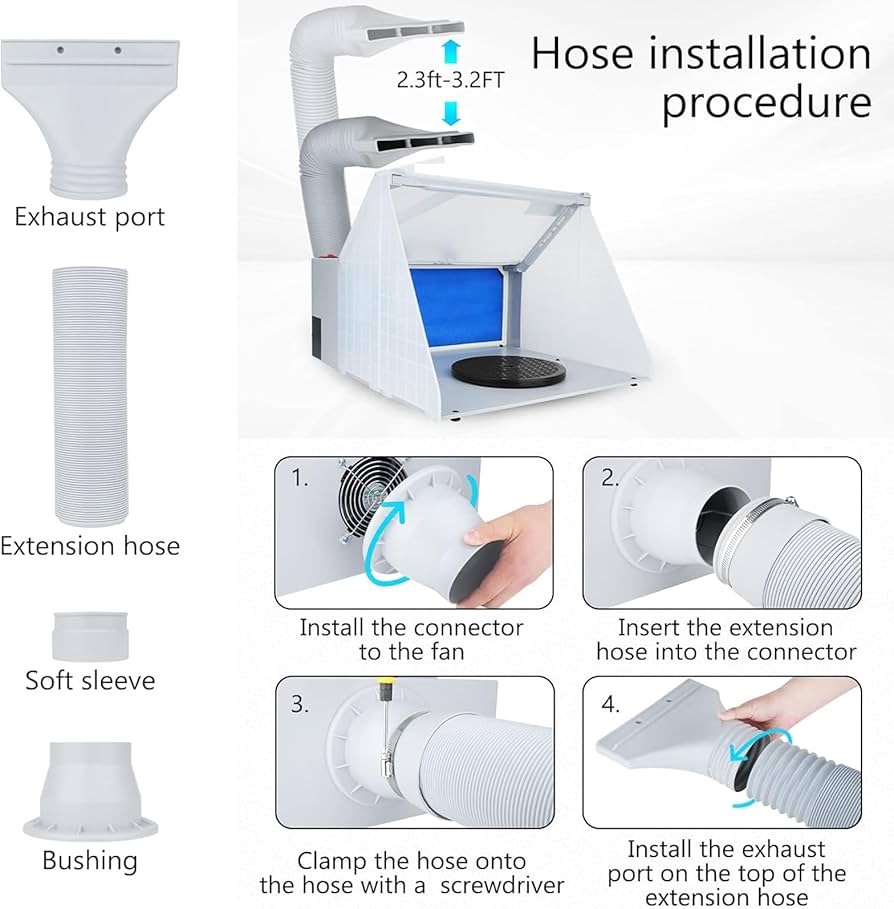 Exhaust port

Extension hose

Soft sleeve

Bushing

2.3ft-3.2FT

Hose installation procedure

1.
Install the connector to the fan

2.
Insert the extension hose into the connector

3.
Clamp the hose onto the hose with a screwdriver

4.
Install the exhaust port on the top of the extension hose