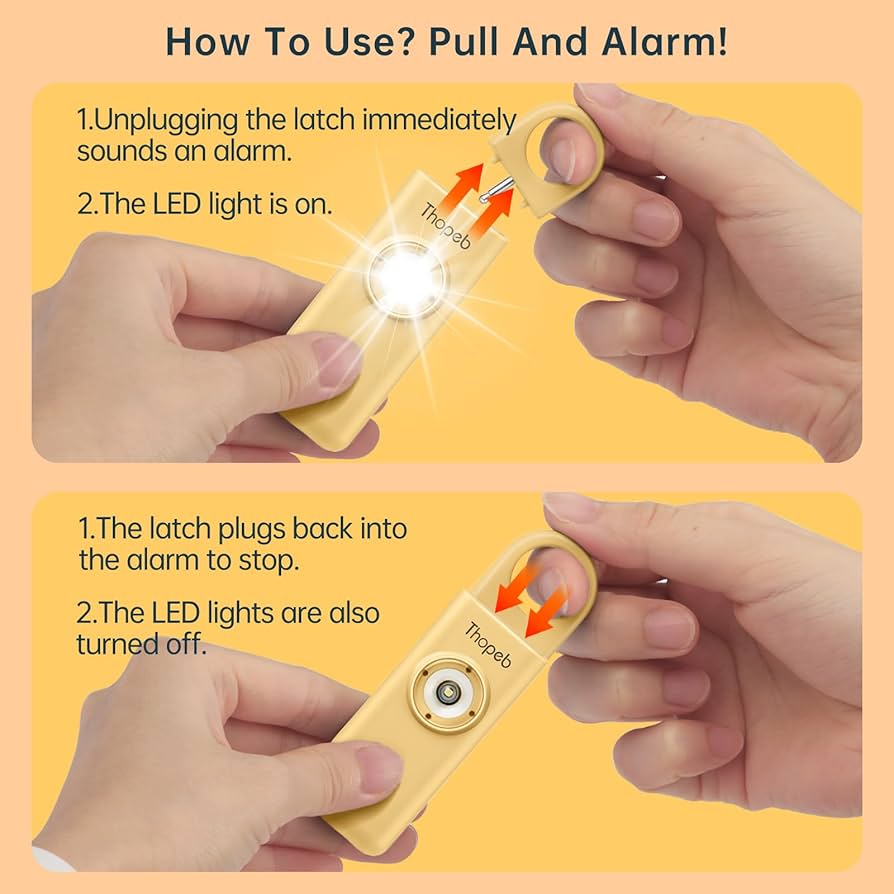 How To Use? Pull And Alarm!

1.Unplugging the latch immediately sounds an alarm.

2.The LED light is on.

Thopeb

1.The latch plugs back into the alarm to stop.

2.The LED lights are also turned off.

Thopeb