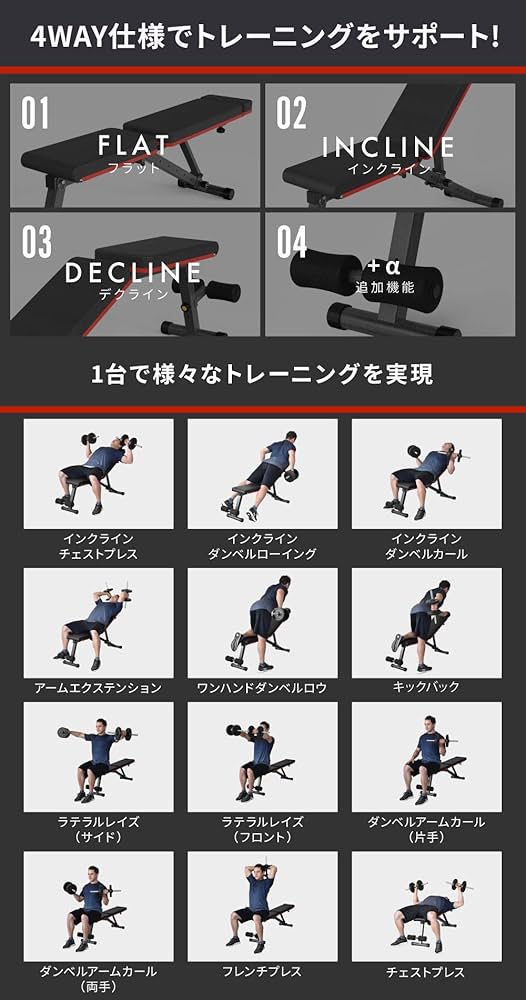 4WAY仕様でトレーニングをサポート!

01
FLAT
フラット

02
INCLINE
インクライン

03
DECLINE
デクライン

04
+α
追加機能

1台で様々なトレーニングを実現

インクライン
チェストプレス

インクライン
ダンベルローイング

インクライン
ダンベルカール

アームエクステンション

ワンハンドダンベルロウ

キックバック

ラテラルレイズ
(サイド)

ラテラルレイズ
(フロント)

ダンベルアームカール
(片手)

ダンベルアームカール
(両手)

フレンチプレス

チェストプレス