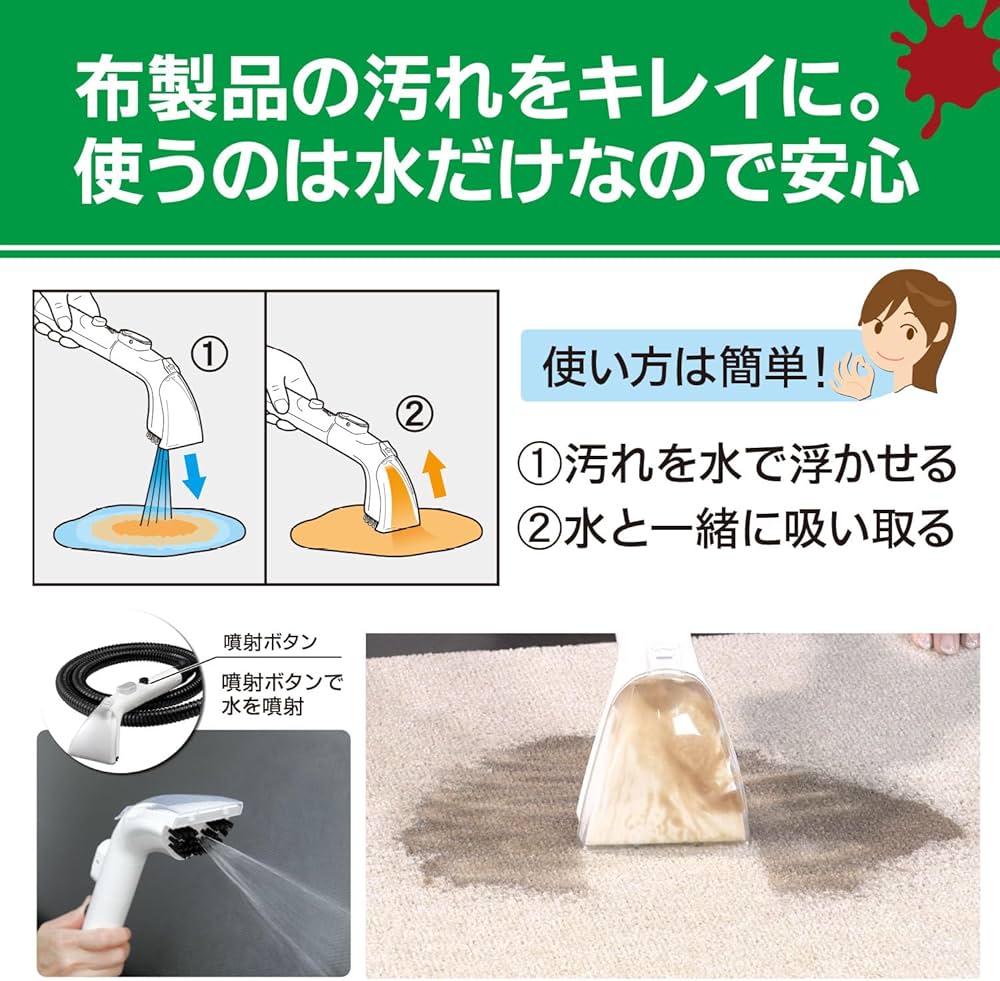 布製品の汚れをキレイに。
使うのは水だけなので安心

①

②

使い方は簡単!

①汚れを水で浮かせる
②水と一緒に吸い取る

噴射ボタン

噴射ボタンで水を噴射