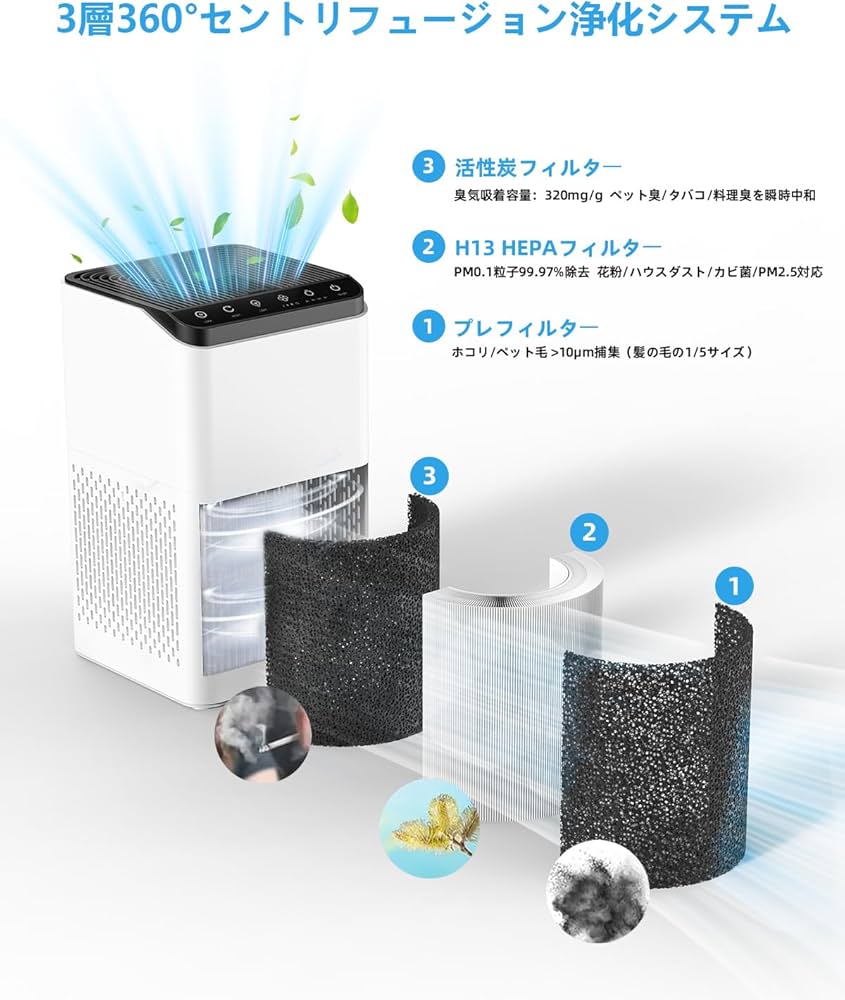 3層360°セントリフュージョン浄化システム

3 活性炭フィルター
臭気吸着容量：320mg/g ペット臭/タバコ/料理臭を瞬時中和

2 H13 HEPAフィルター
PM0.1粒子99.97%除去 花粉/ハウスダスト/カビ菌/PM2.5対応

1 プレフィルター
ホコリ/ペット毛 >10μm捕集（髪の毛の1/5サイズ）

3

2

1