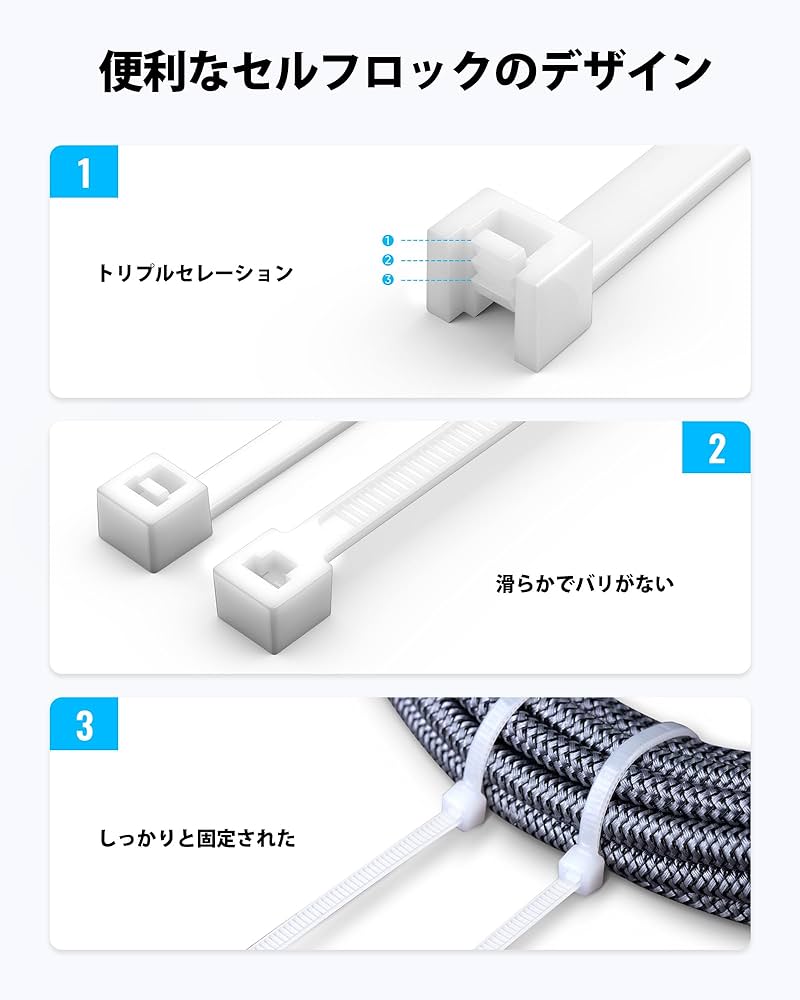 便利なセルフロックのデザイン

1

トリプルセレーション

❶
❷
❸

2

滑らかでバリがない

3

しっかりと固定された