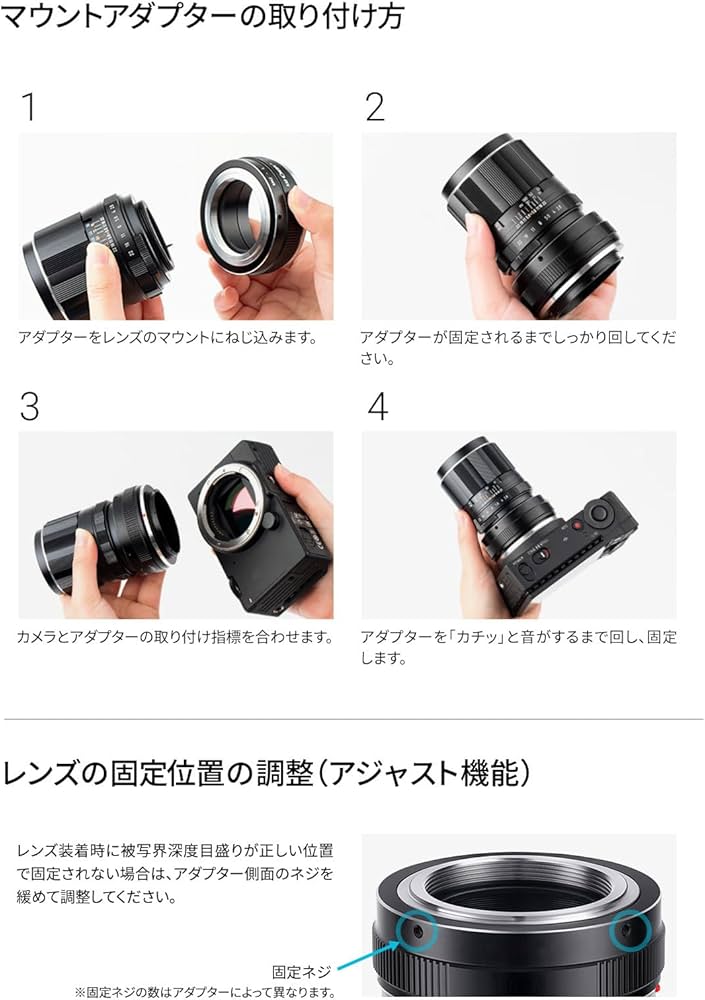 マウントアダプターの取り付け方

1

アダプターをレンズのマウントにねじ込みます。

2

アダプターが固定されるまでしっかり回してください。

3

カメラとアダプターの取り付け指標を合わせます。

4

アダプターを「カチッ」と音がするまで回し、固定します。

レンズの固定位置の調整（アジャスト機能）

レンズ装着時に被写界深度目盛りが正しい位置で固定されない場合は、アダプター側面のネジを緩めて調整してください。

固定ネジ
※固定ネジの数はアダプターによって異なります。