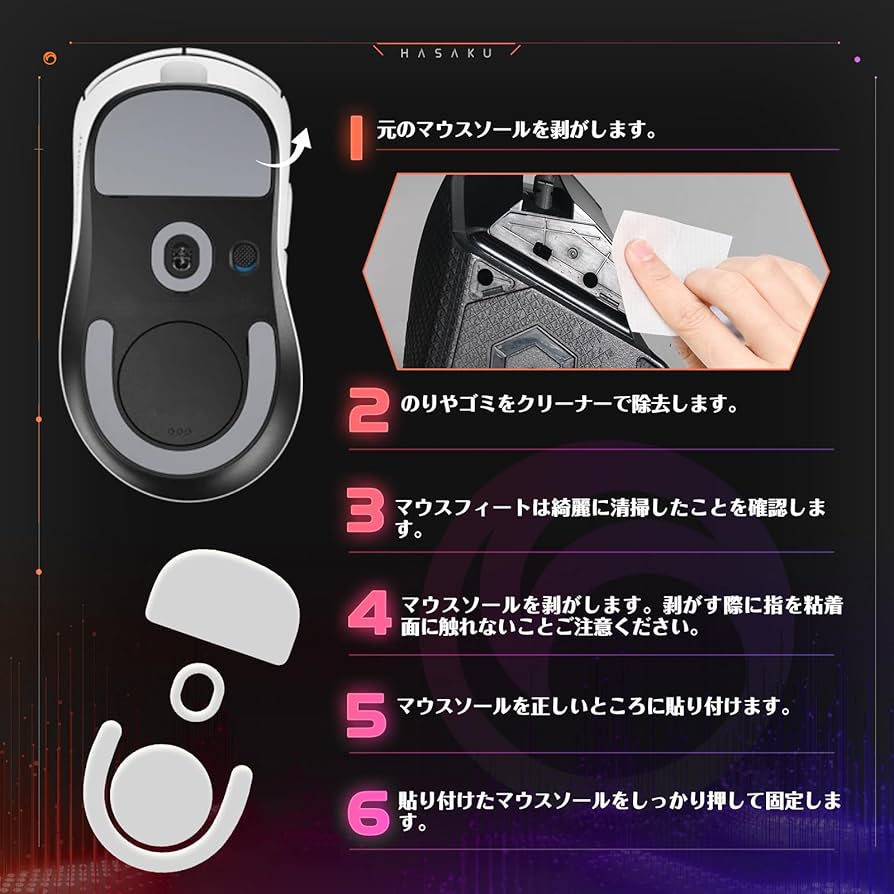 HASAKU

1 元のマウスソールを剥がします。

2 のりやゴミをクリーナーで除去します。

3 マウスフィートは綺麗に清掃したことを確認します。

4 マウスソールを剥がします。剥がす際に指を粘着面に触れないことご注意ください。

5 マウスソールを正しいところに貼り付けます。

6 貼り付けたマウスソールをしっかり押して固定します。