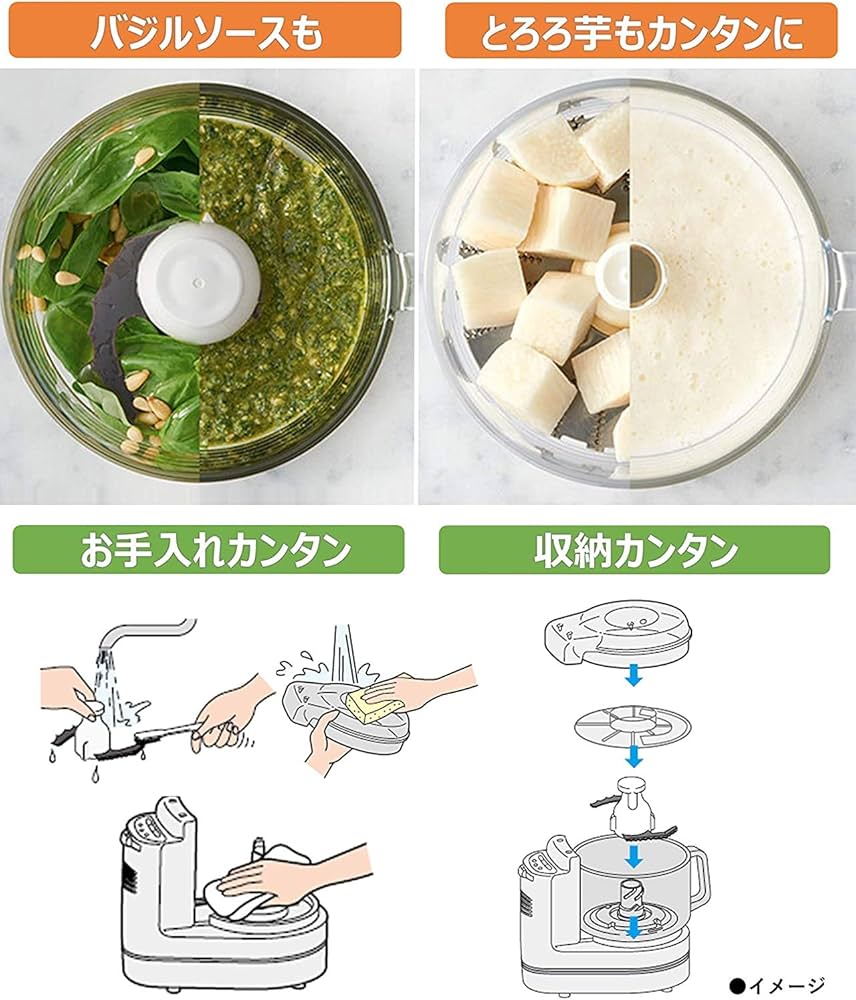 バジルソースも

とろろ芋もカンタンに

お手入れカンタン

収納カンタン

●イメージ