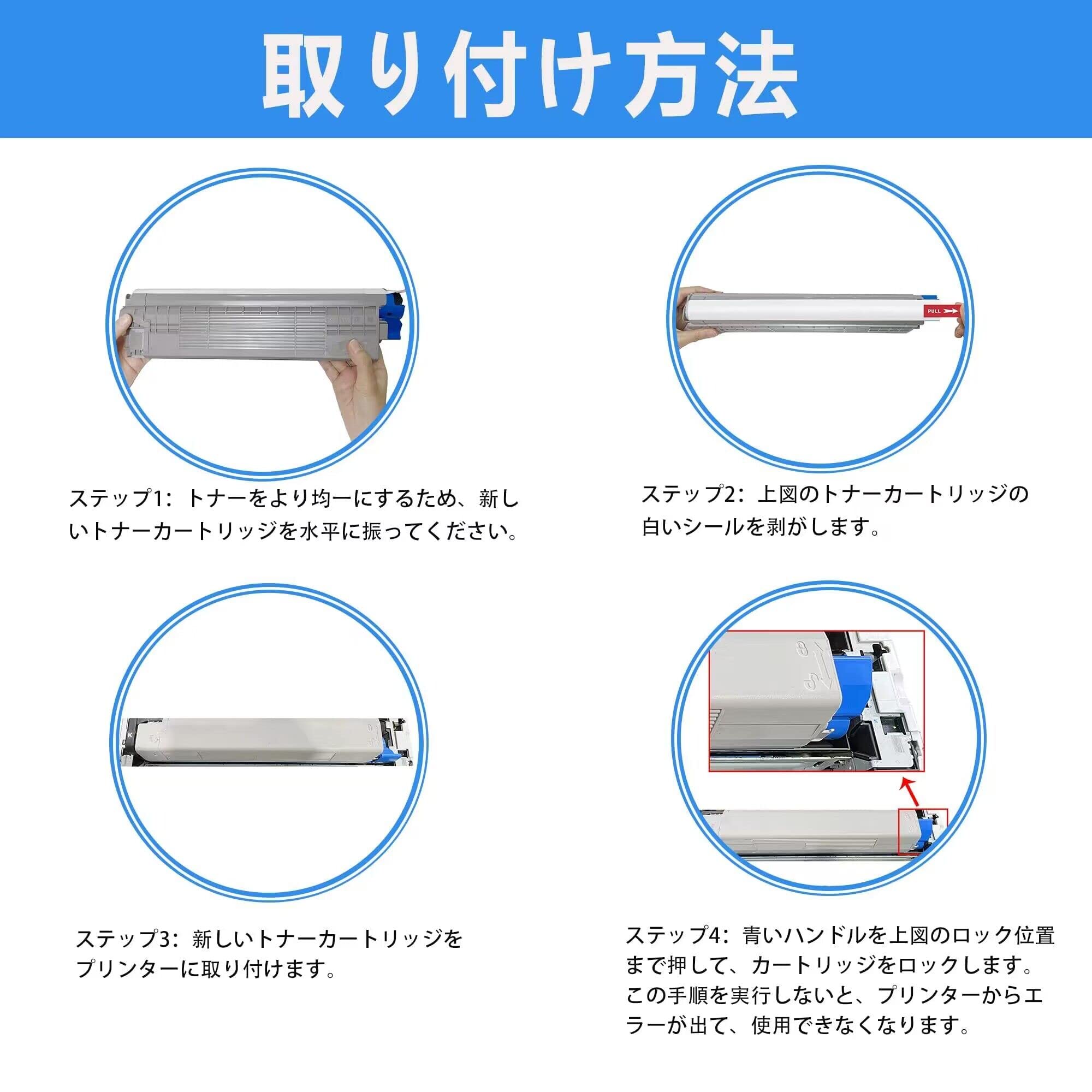 取り付け方法

PULL

ステップ1：トナーをより均一にするため、新しいトナーカートリッジを水平に振ってください。

ステップ2：上図のトナーカートリッジの白いシールを剥がします。

K

ステップ3：新しいトナーカートリッジをプリンターに取り付けます。

ステップ4：青いハンドルを上図のロック位置まで押して、カートリッジをロックします。この手順を実行しないと、プリンターからエラーが出て、使用できなくなります。