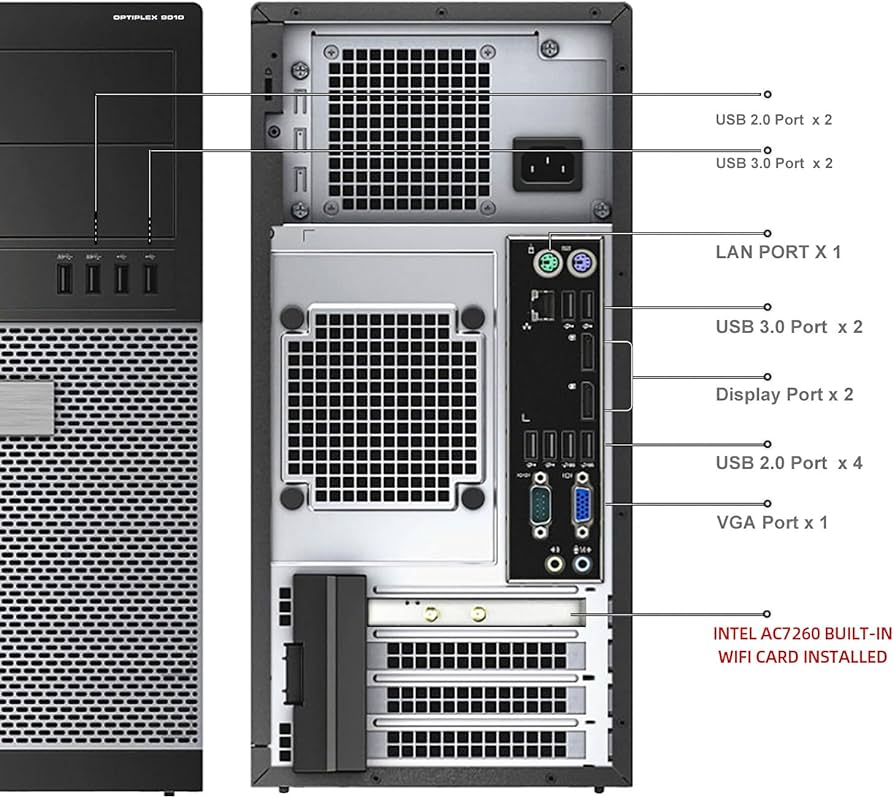 OPTIPLEX 9010

USB 2.0 Port x 2

USB 3.0 Port x 2

LAN PORT X 1

USB 3.0 Port x 2

Display Port x 2

USB 2.0 Port x 4

VGA Port x 1

INTEL AC7260 BUILT-IN WIFI CARD INSTALLED