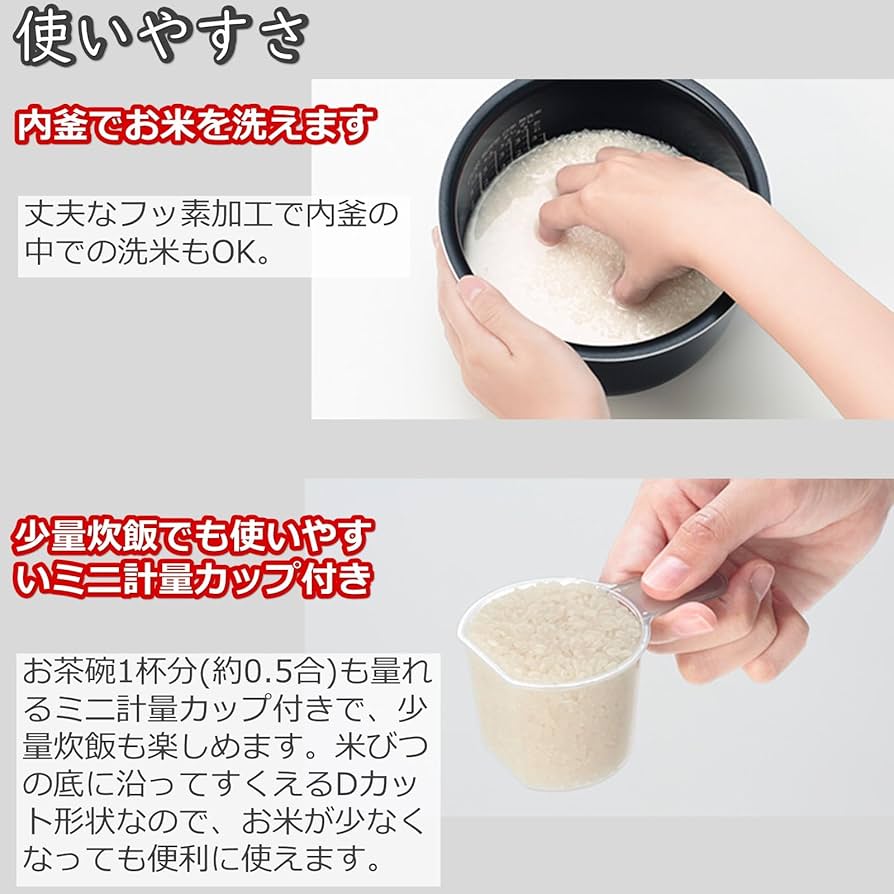 使いやすさ

内釜でお米を洗えます

丈夫なフッ素加工で内釜の中での洗米もOK。

少量炊飯でも使いやすいミニ計量カップ付き

お茶碗1杯分(約0.5合)も量れるミニ計量カップ付きで、少量炊飯も楽しめます。米びつの底に沿ってすくえるDカット形状なので、お米が少なくなっても便利に使えます。