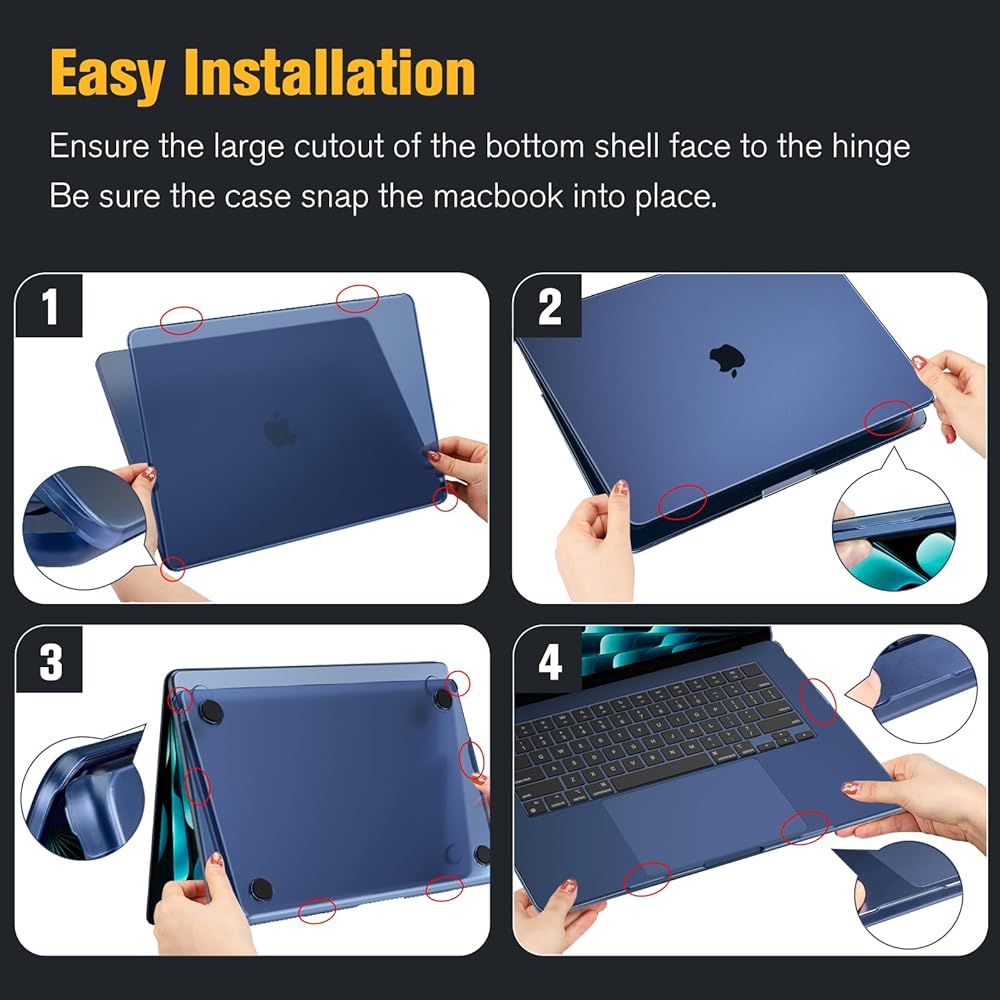 Easy Installation

Ensure the large cutout of the bottom shell face to the hinge
Be sure the case snap the macbook into place.

1

2

3

4