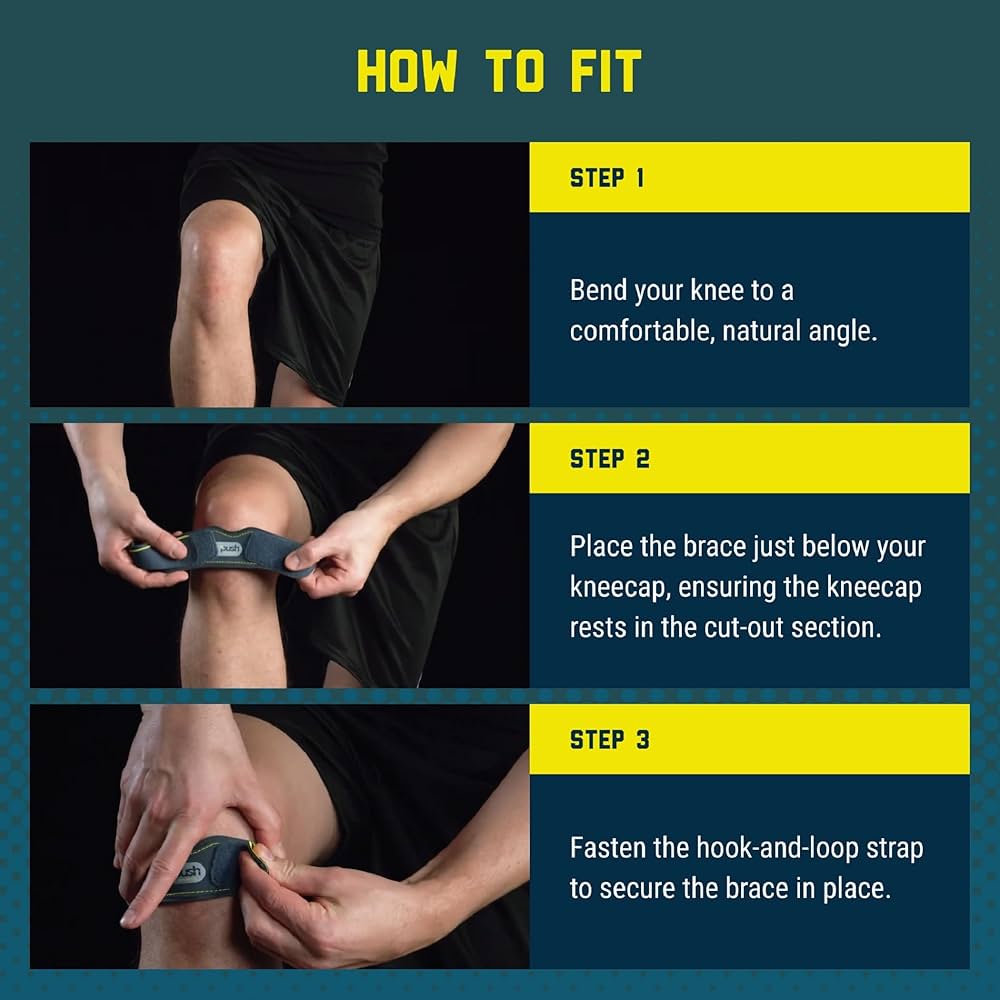 HOW TO FIT

STEP 1

Bend your knee to a comfortable, natural angle.

push

STEP 2

Place the brace just below your kneecap, ensuring the kneecap rests in the cut-out section.

push

STEP 3

Fasten the hook-and-loop strap to secure the brace in place.