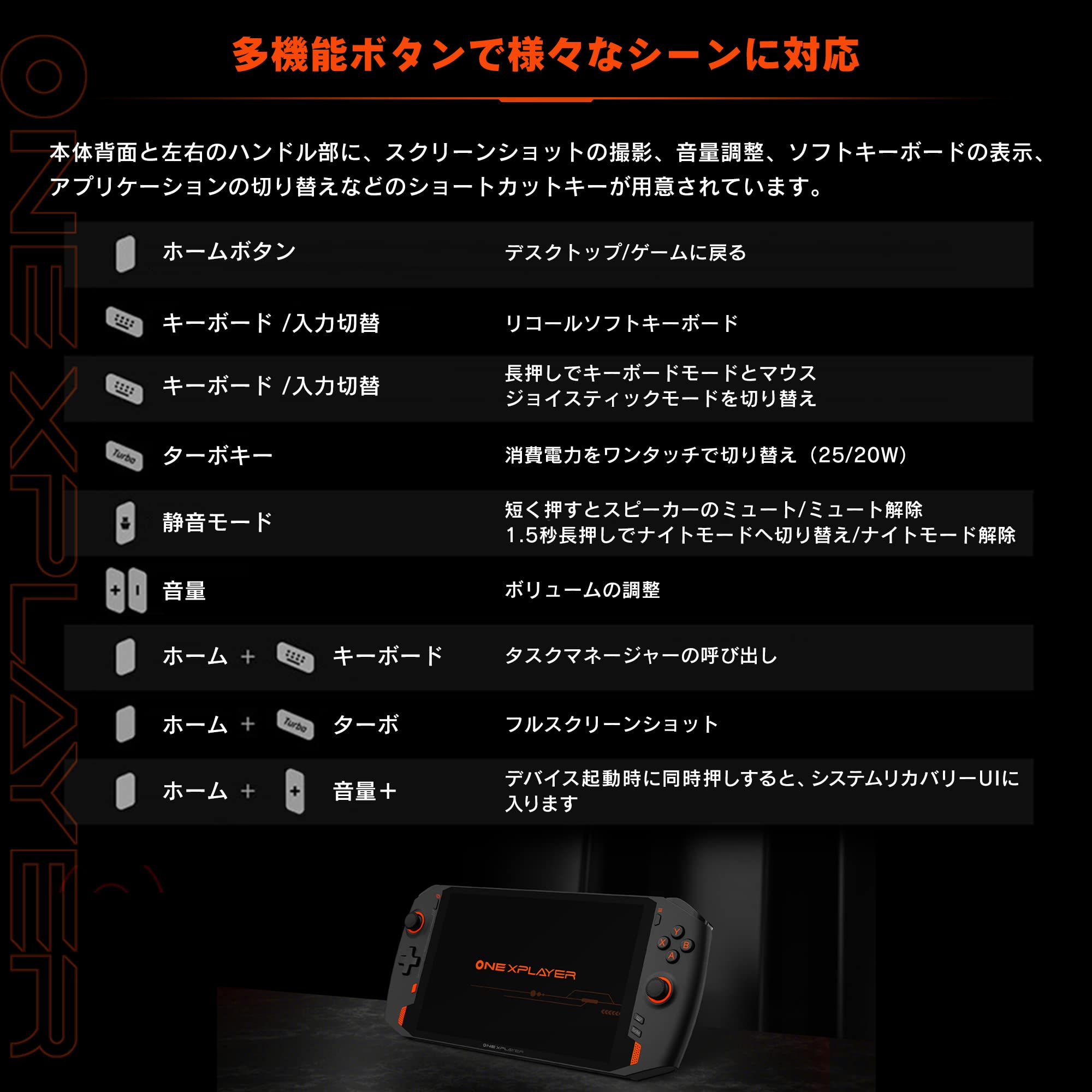 ONEXPLAYER

多機能ボタンで様々なシーンに対応

本体背面と左右のハンドル部に、スクリーンショットの撮影、音量調整、ソフトキーボードの表示、アプリケーションの切り替えなどのショートカットキーが用意されています。

| | |
|---|---|
| ホームボタン | デスクトップ/ゲームに戻る |
| キーボード /入力切替 | リコールソフトキーボード |
| キーボード /入力切替 | 長押しでキーボードモードとマウスジョイスティックモードを切り替え |
| Turbo ターボキー | 消費電力をワンタッチで切り替え（25/20W） |
| 静音モード | 短く押すとスピーカーのミュート/ミュート解除 1.5秒長押しでナイトモードへ切り替え/ナイトモード解除 |
| + - 音量 | ボリュームの調整 |
| ホーム + キーボード | タスクマネージャーの呼び出し |
| ホーム + Turbo ターボ | フルスクリーンショット |
| ホーム + + 音量＋ | デバイス起動時に同時押しすると、システムリカバリーUIに入ります |

Y X B A

ONEXPLAYER

ONEXPLAYER