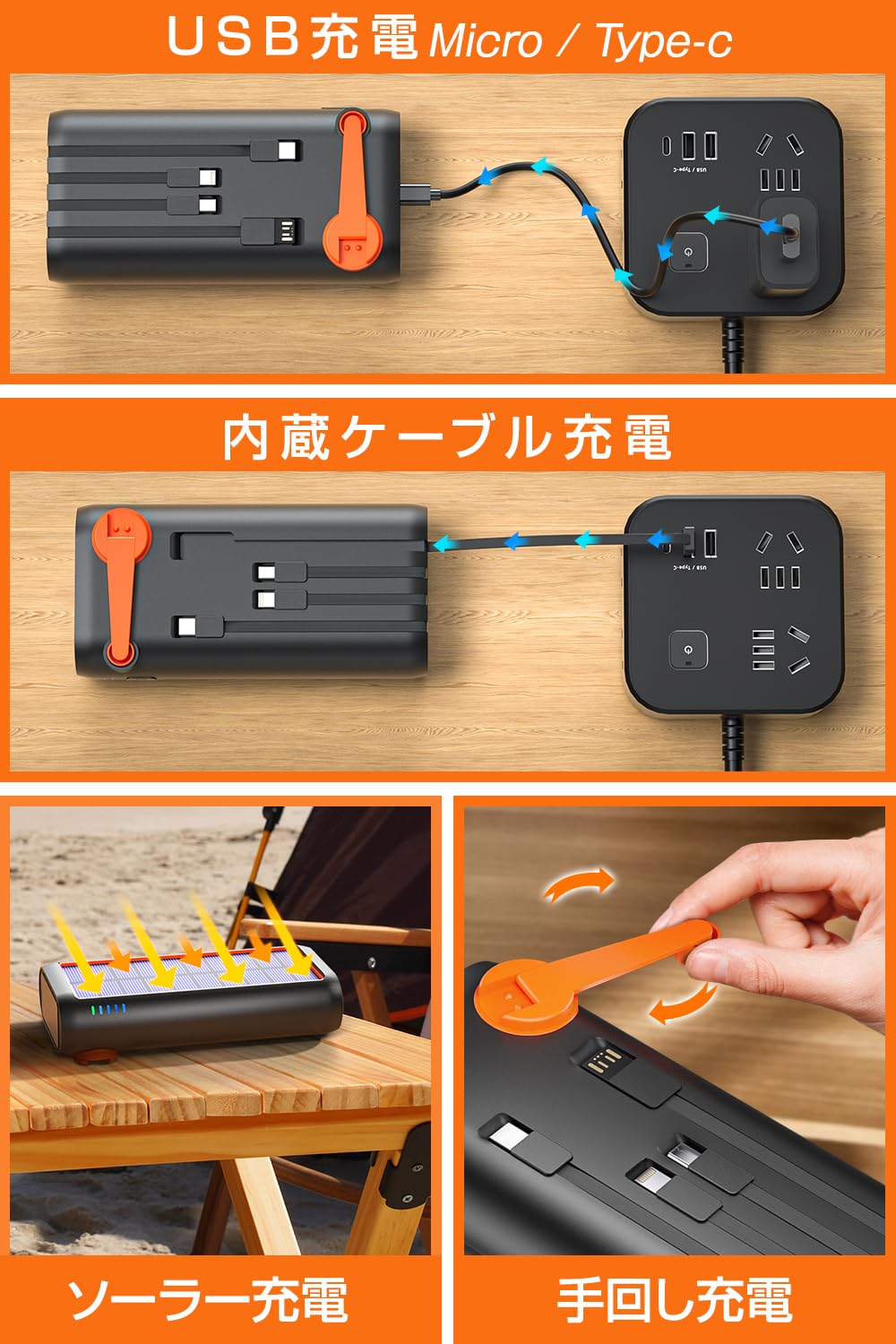 USB充電 Micro / Type-c

USB / Type-C

内蔵ケーブル充電

USB / Type-C

ソーラー充電

手回し充電