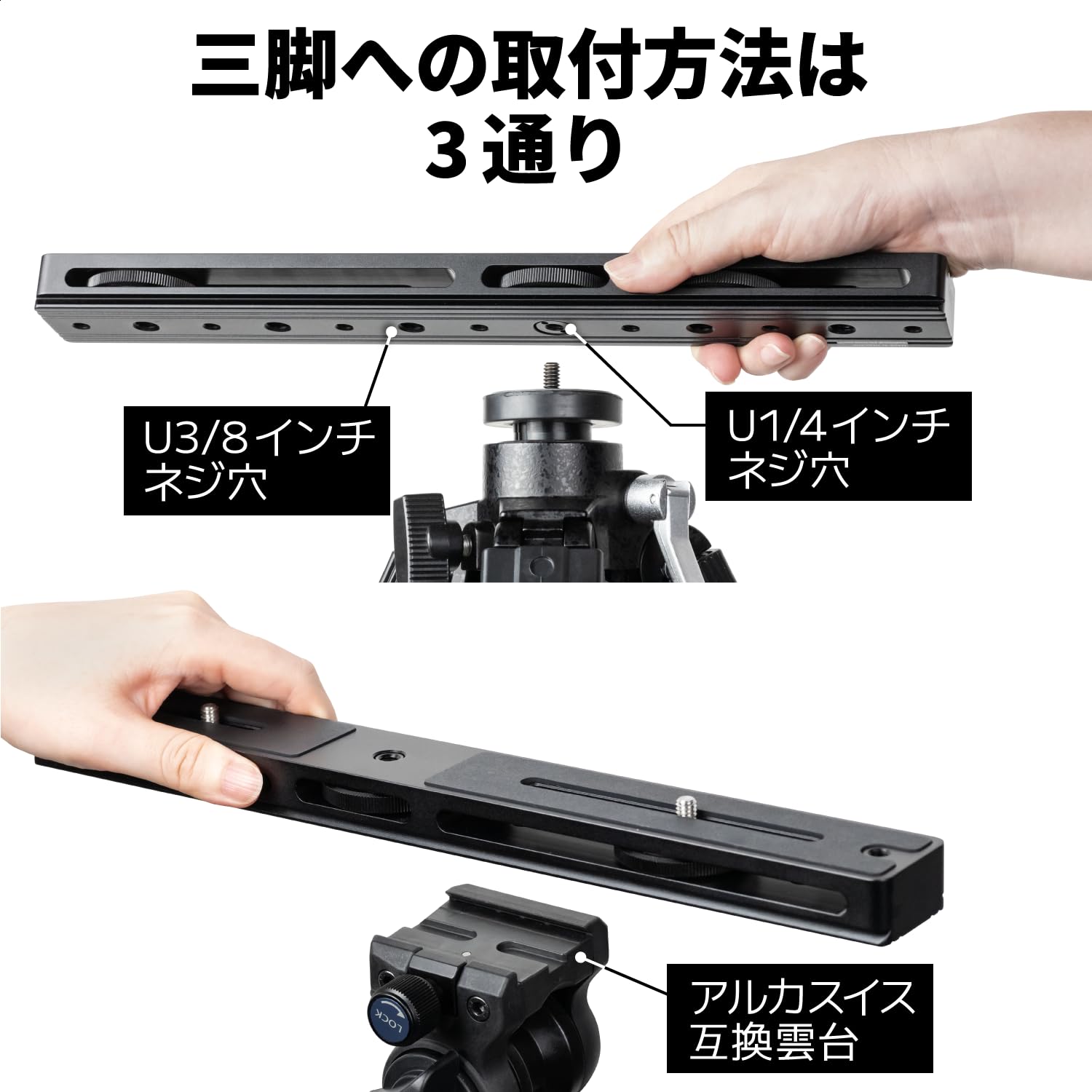 三脚への取付方法は
３通り

U3/8インチ
ネジ穴

U1/4インチ
ネジ穴

LOCK

アルカスイス
互換雲台