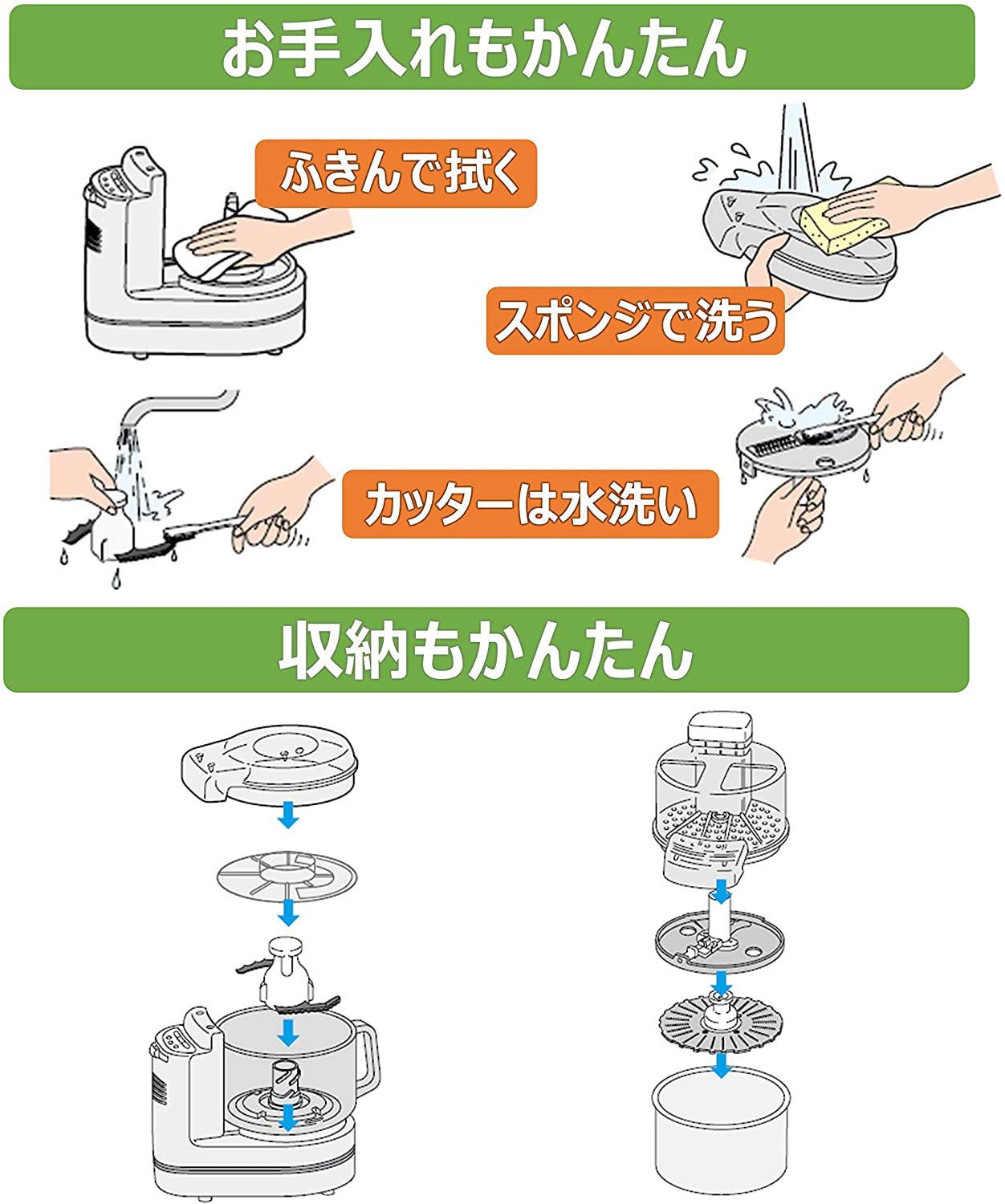 お手入れもかんたん

ふきんで拭く

スポンジで洗う

カッターは水洗い

収納もかんたん