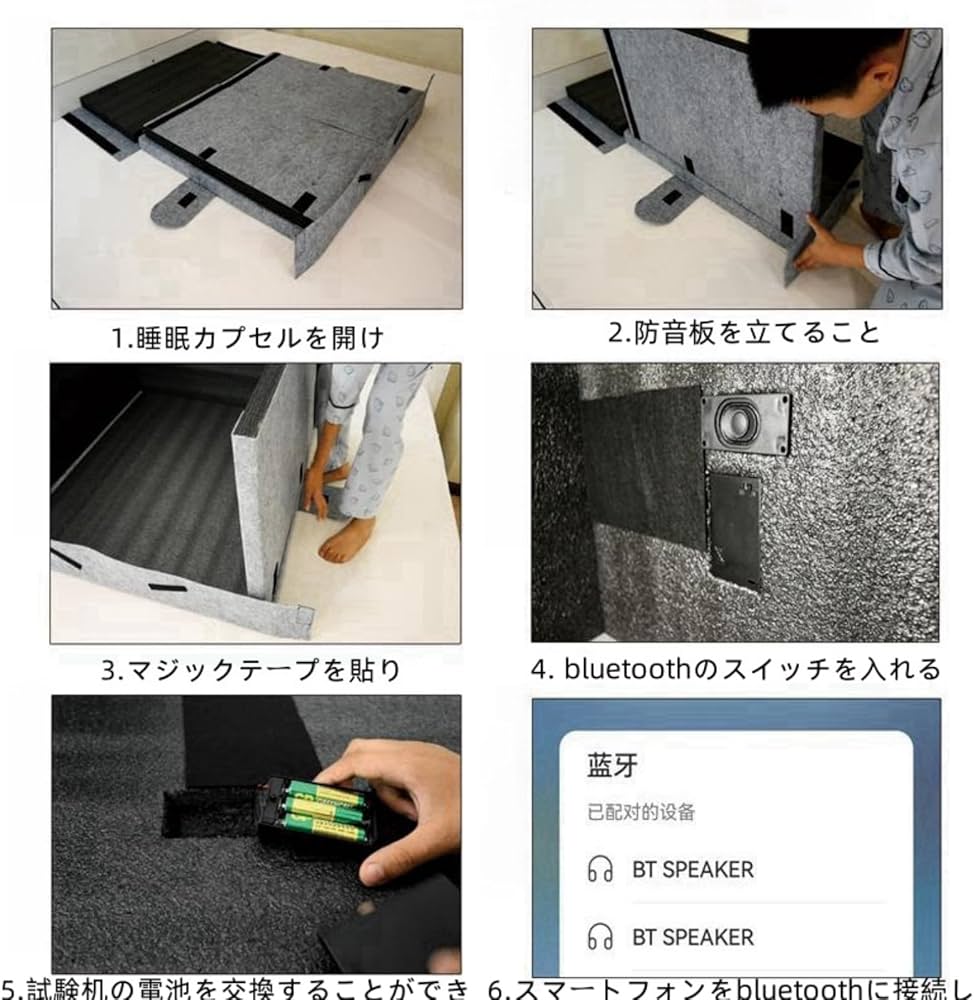 1.睡眠カプセルを開け

2.防音板を立てること

3.マジックテープを貼り

4. bluetoothのスイッチを入れる

蓝牙

已配对的设备

BT SPEAKER

BT SPEAKER

5.試験机の電池を交換することができ

6.スマートフォンをbluetoothに接続し