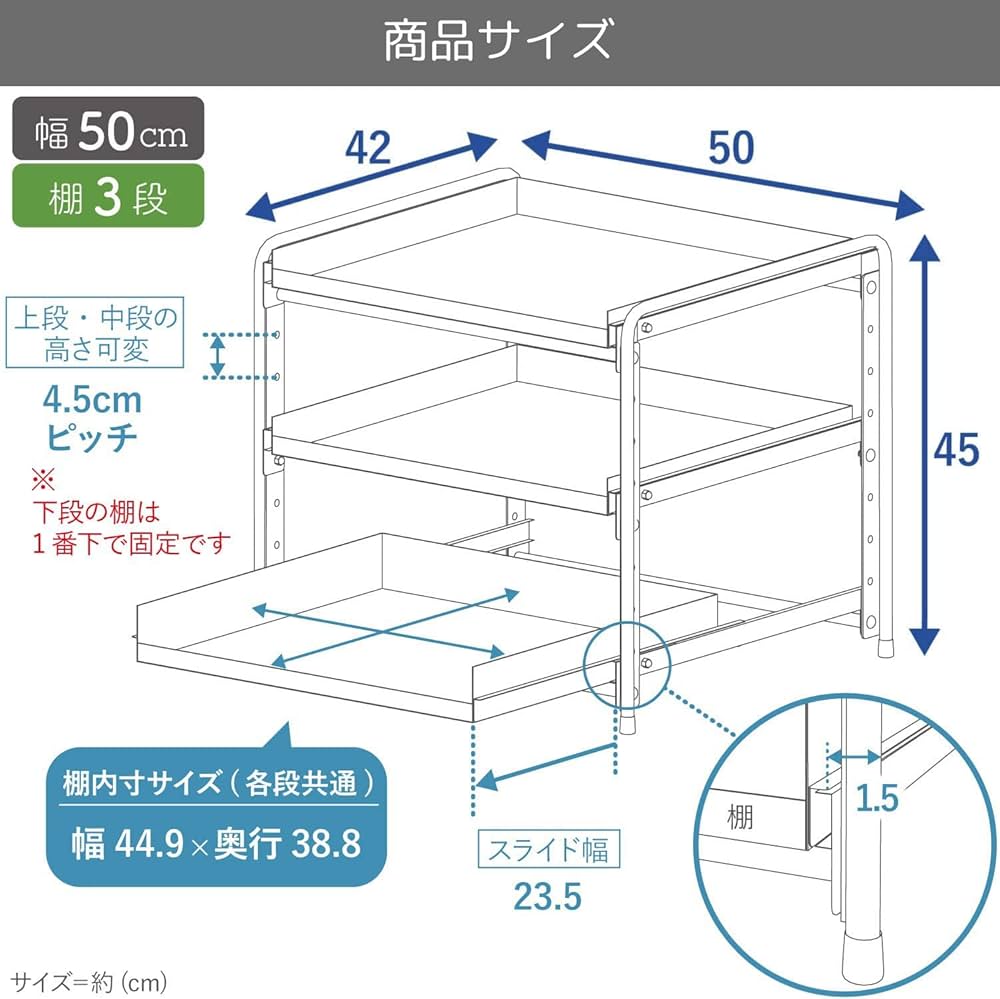 商品サイズ

幅 50cm
棚 3 段

42
50
45

上段・中段の高さ可変

4.5cm
ピッチ

※
下段の棚は
1番下で固定です

棚内寸サイズ（各段共通）
幅 44.9 × 奥行 38.8

スライド幅
23.5

棚
1.5

サイズ=約（cm）