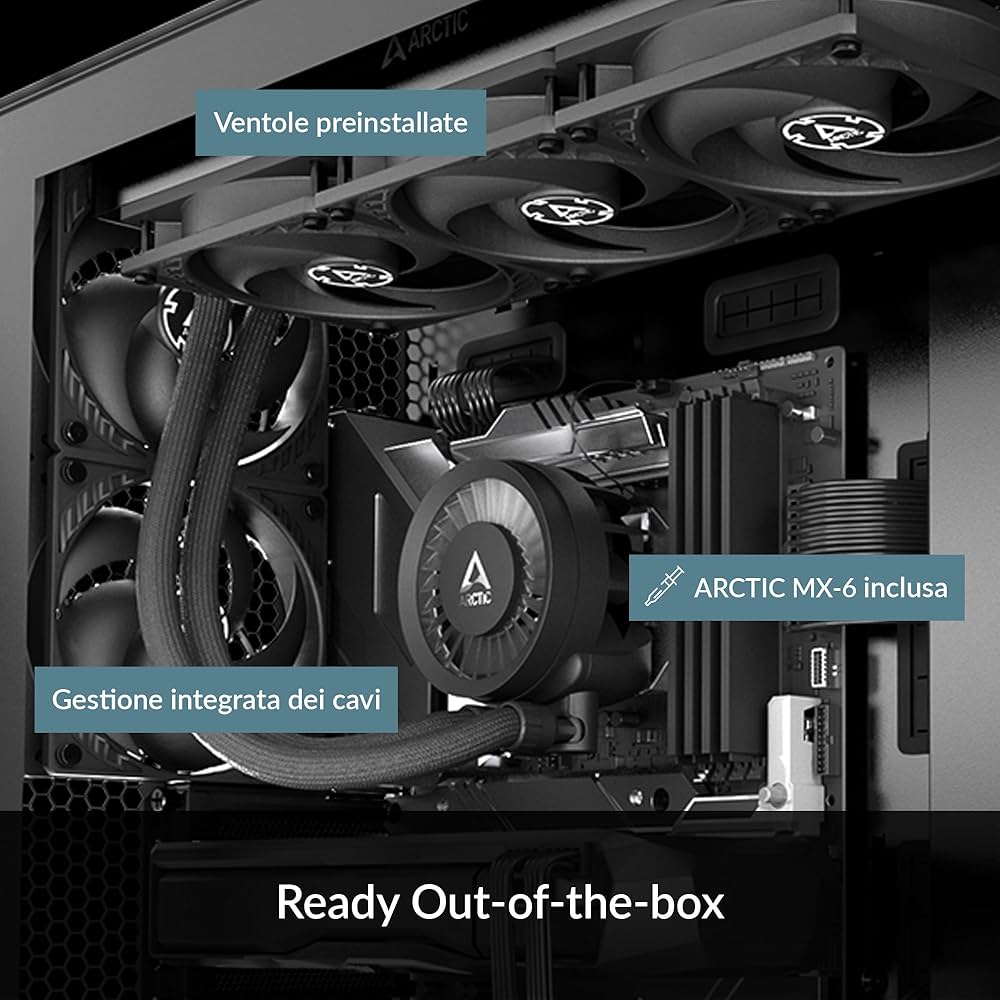 ARCTIC

Ventole preinstallate

ARCTIC

ARCTIC MX-6 inclusa

Gestione integrata dei cavi

Ready Out-of-the-box