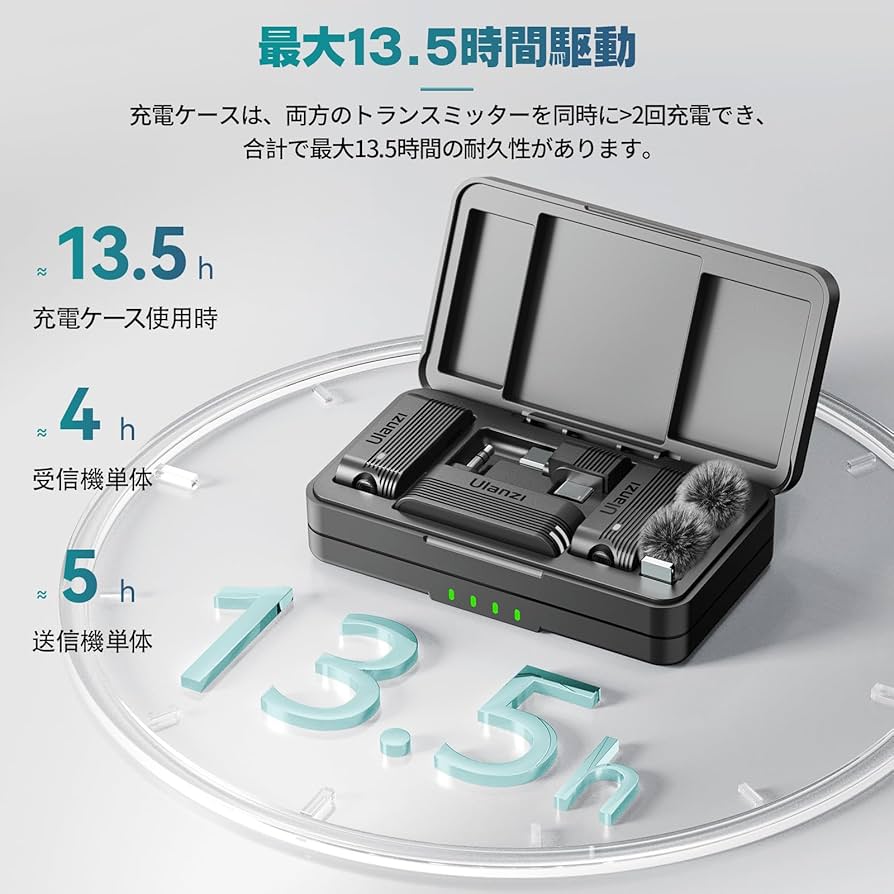 最大13.5時間駆動

充電ケースは、両方のトランスミッターを同時に>2回充電でき、合計で最大13.5時間の耐久性があります。

≈ 13.5 h
充電ケース使用時

≈ 4 h
受信機単体

≈ 5 h
送信機単体

Ulanzi

Ulanzi

Ulanzi

13.5h